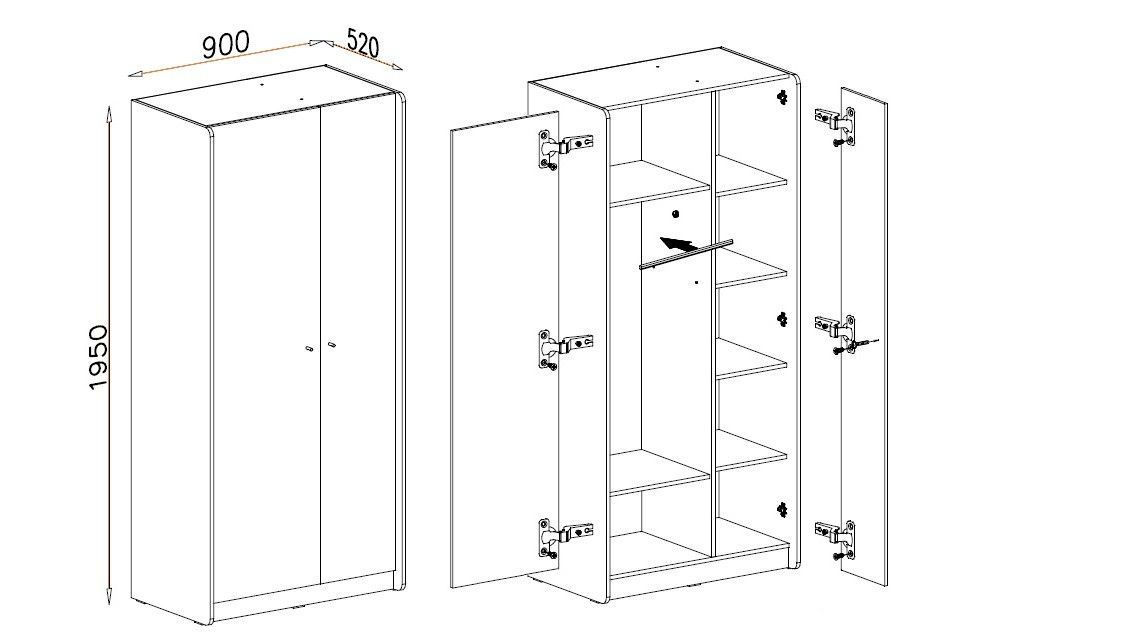 900
520
1950