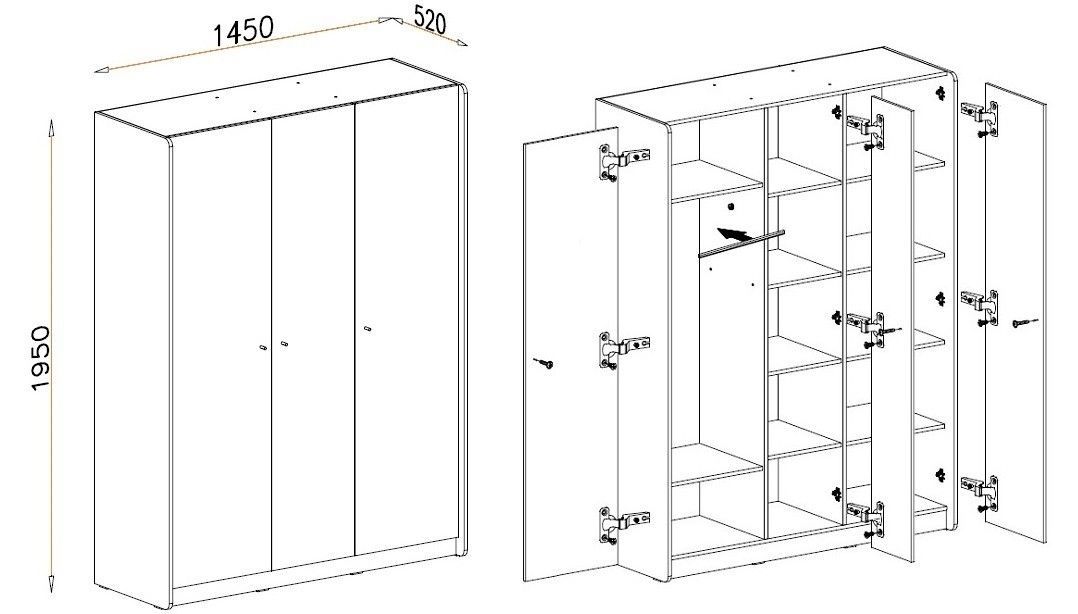 1450
520
1950