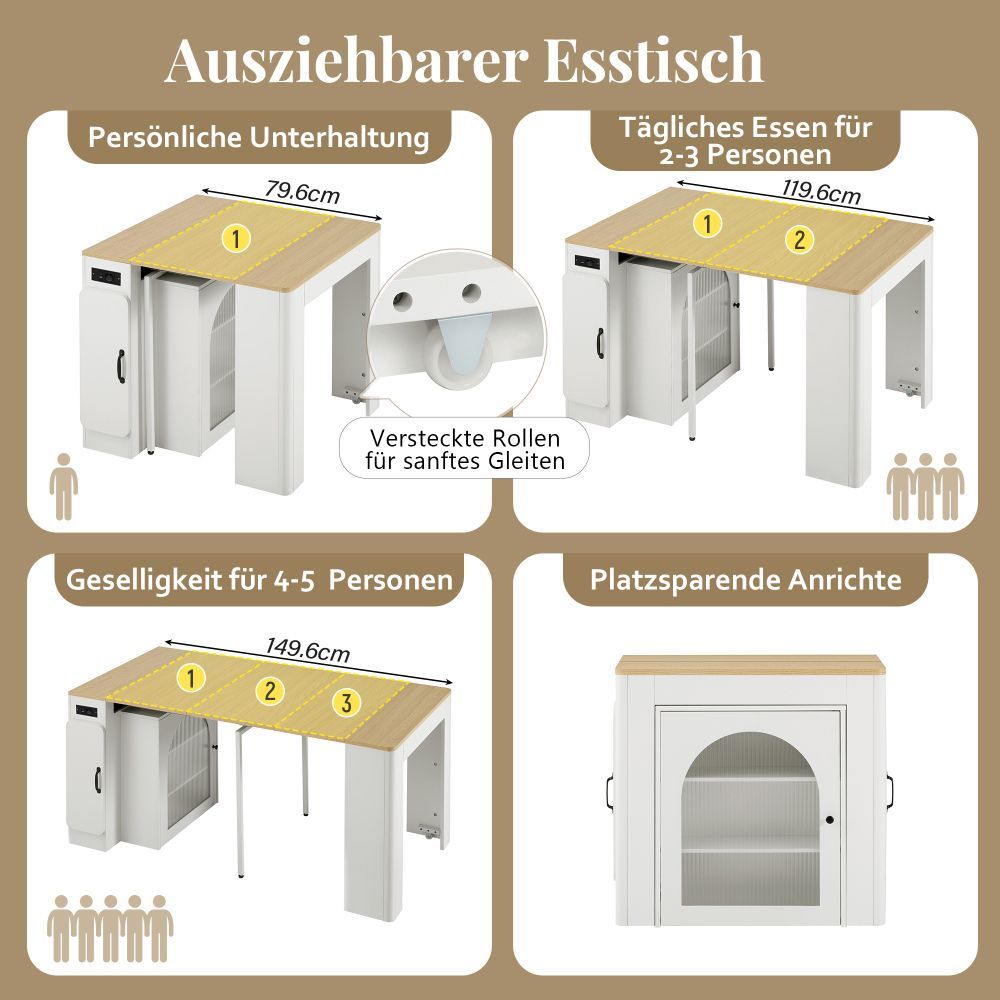 Ausziehbarer Esstisch

Persönliche Unterhaltung

79.6cm

1

Versteckte Rollen für sanftes Gleiten

Tägliches Essen für 2-3 Personen

119.6cm

1

2

Geselligkeit für 4-5 Personen

149.6cm

1

2

3

Platzsparende Anrichte