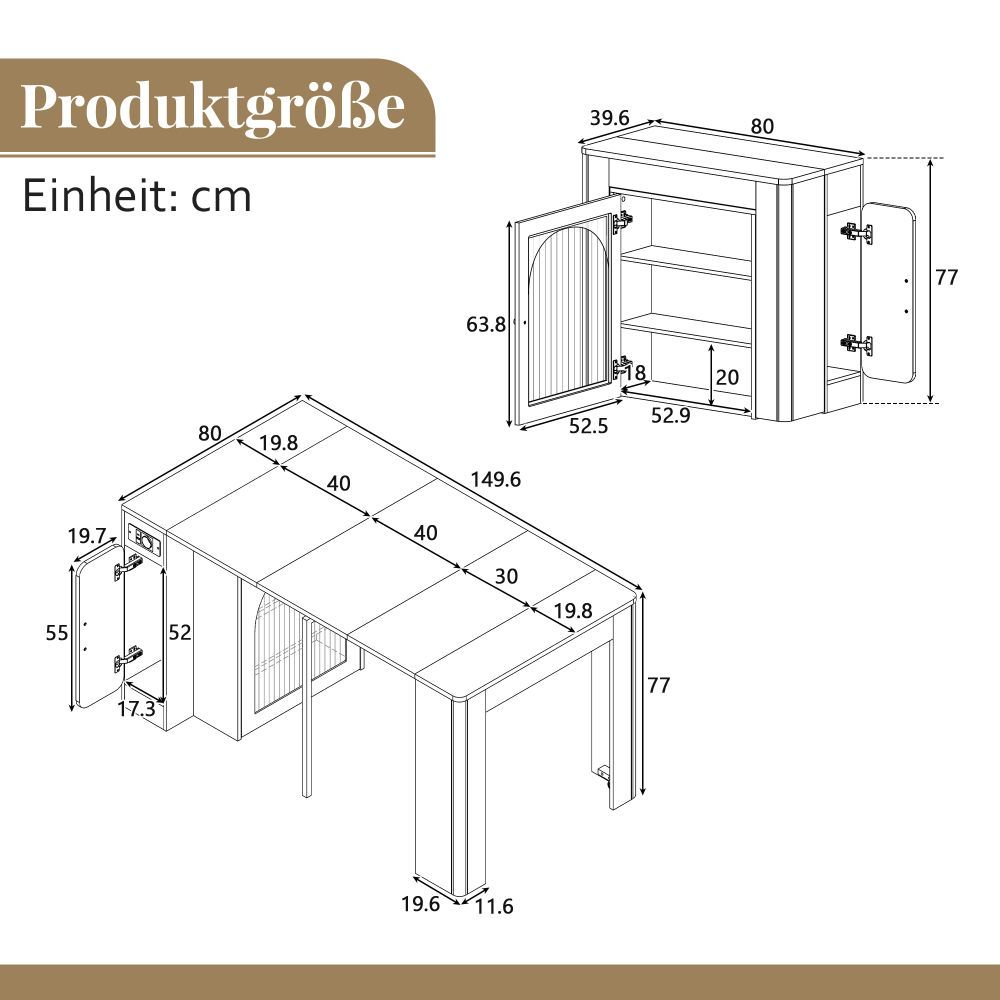 Produktgröße

Einheit: cm

39.6
80
77
63.8
18
20
52.5
52.9

80
19.8
40
149.6
40
30
19.8
19.7
55
52
17.3
77
19.6
11.6