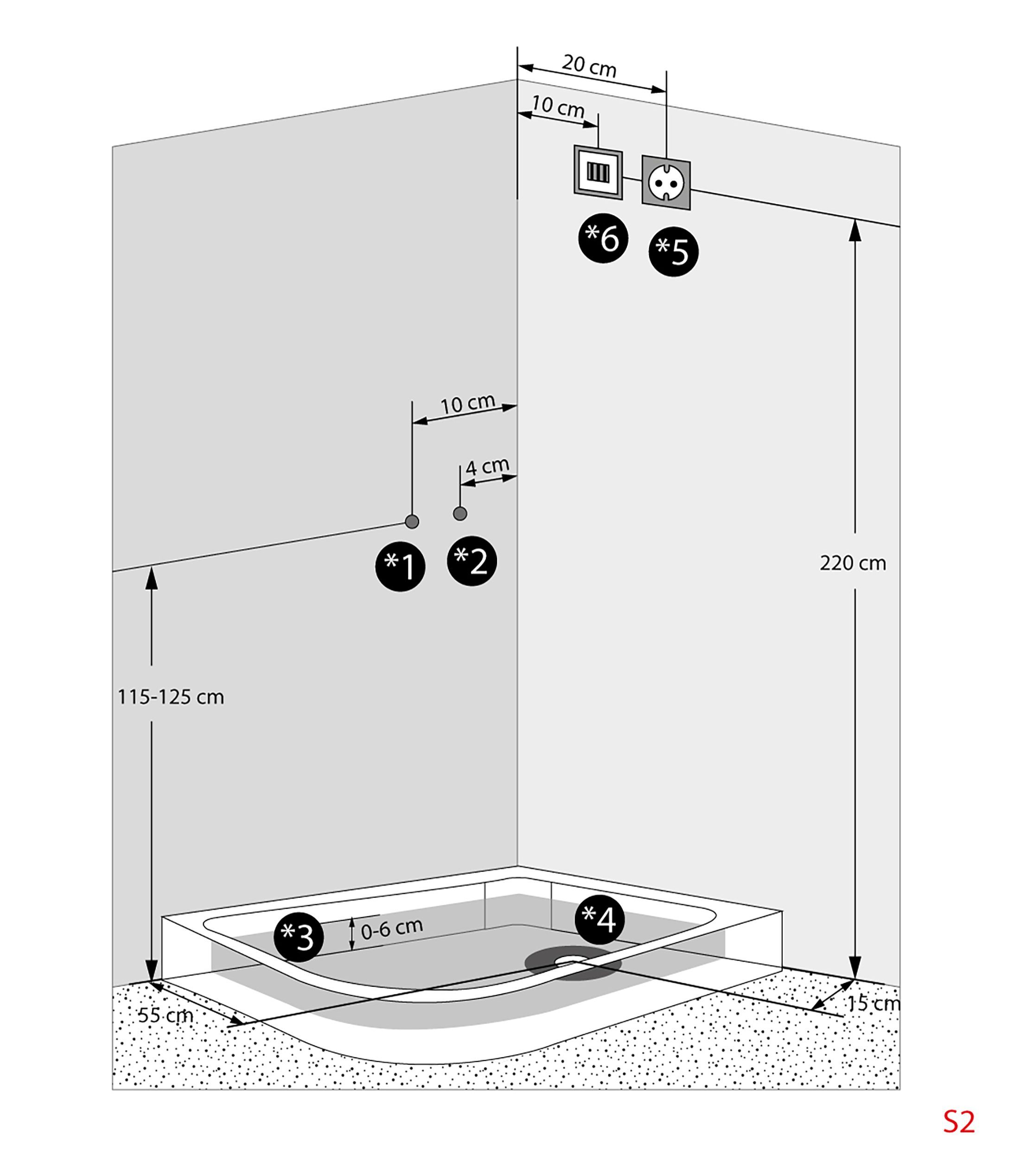 20 cm
10 cm
*6
*5
10 cm
4 cm
*1
*2
220 cm
115-125 cm
*3
0-6 cm
*4
55 cm
15 cm
S2