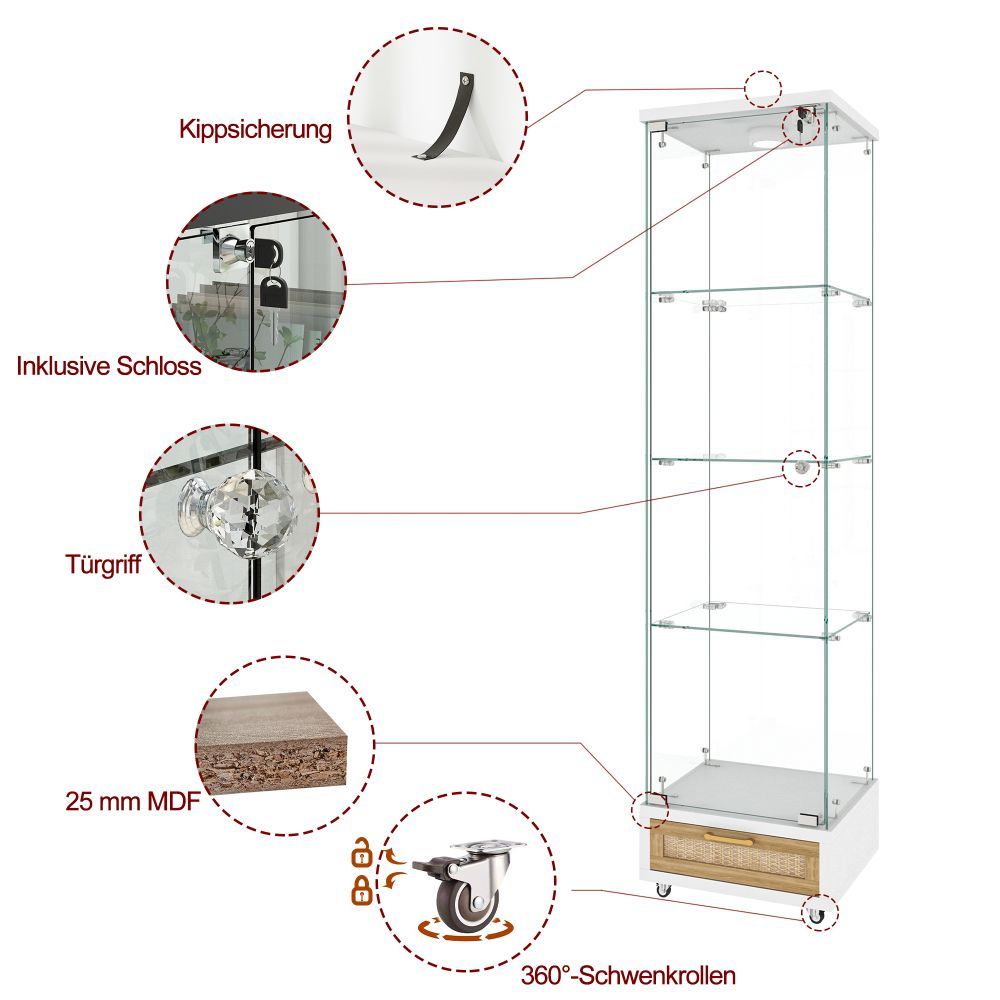 Kippsicherung

Inklusive Schloss

Türgriff

25 mm MDF

360°-Schwenkrollen