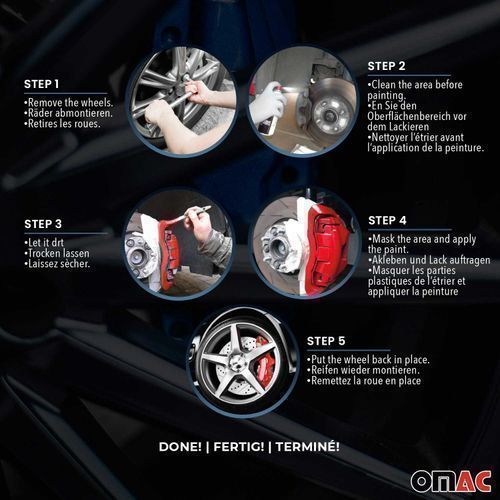 STEP 1
•Remove the wheels.
•Räder abmontieren.
•Retires les roues.

STEP 2
•Clean the area before painting.
•En Sie den Oberflächenbereich vor dem Lackieren
•Nettoyer l'étrier avant l'application de la peinture.

STEP 3
•Let it drt
•Trocken lassen
•Laissez sécher.

STEP 4
•Mask the area and apply the paint.
•Akleben und Lack auftragen
•Masquer les parties plastiques de l'étrier et appliquer la peinture

STEP 5
•Put the wheel back in place.
•Reifen wieder montieren.
•Remettez la roue en place

DONE! | FERTIG! | TERMINÉ!

OMAC