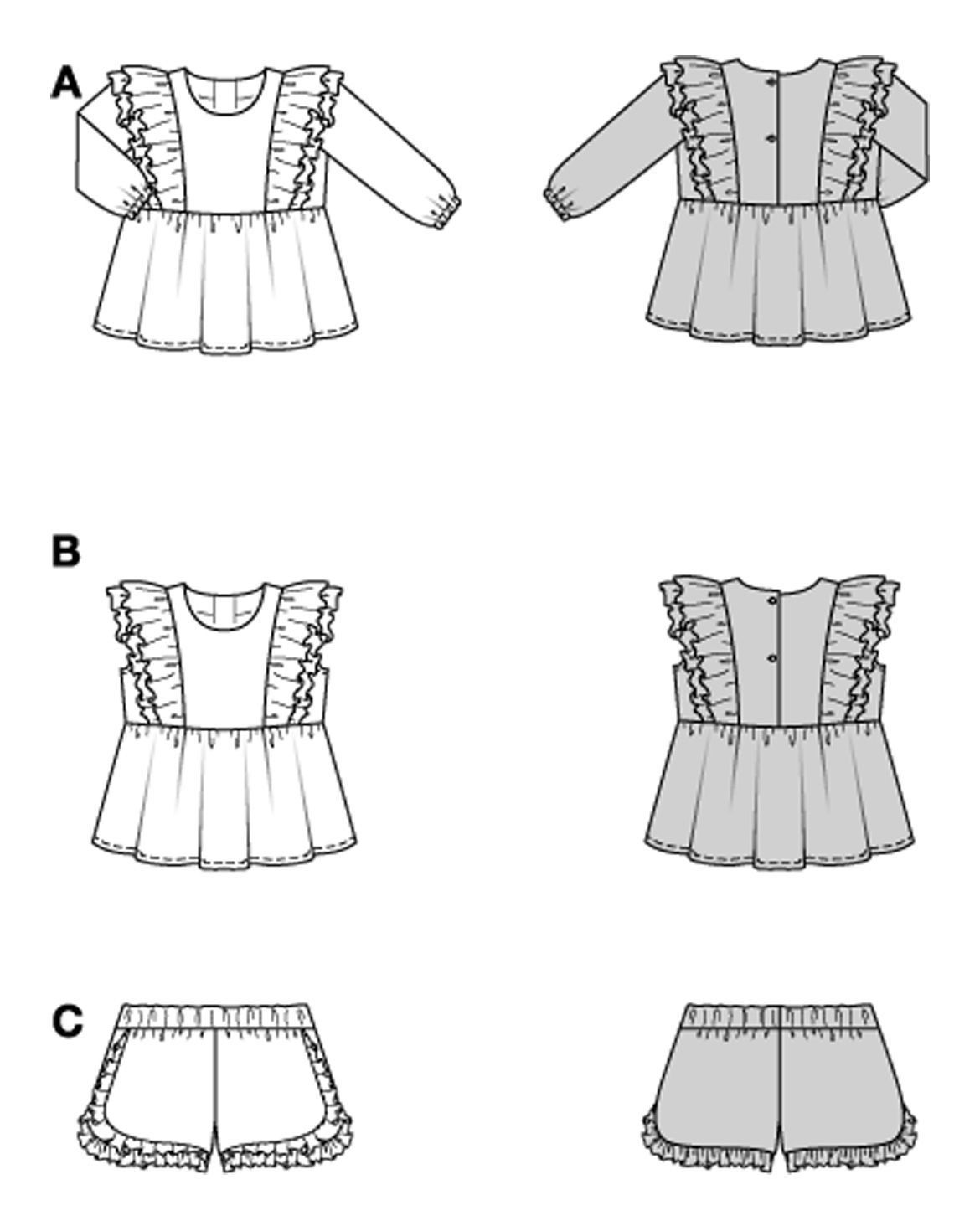 A

B

C