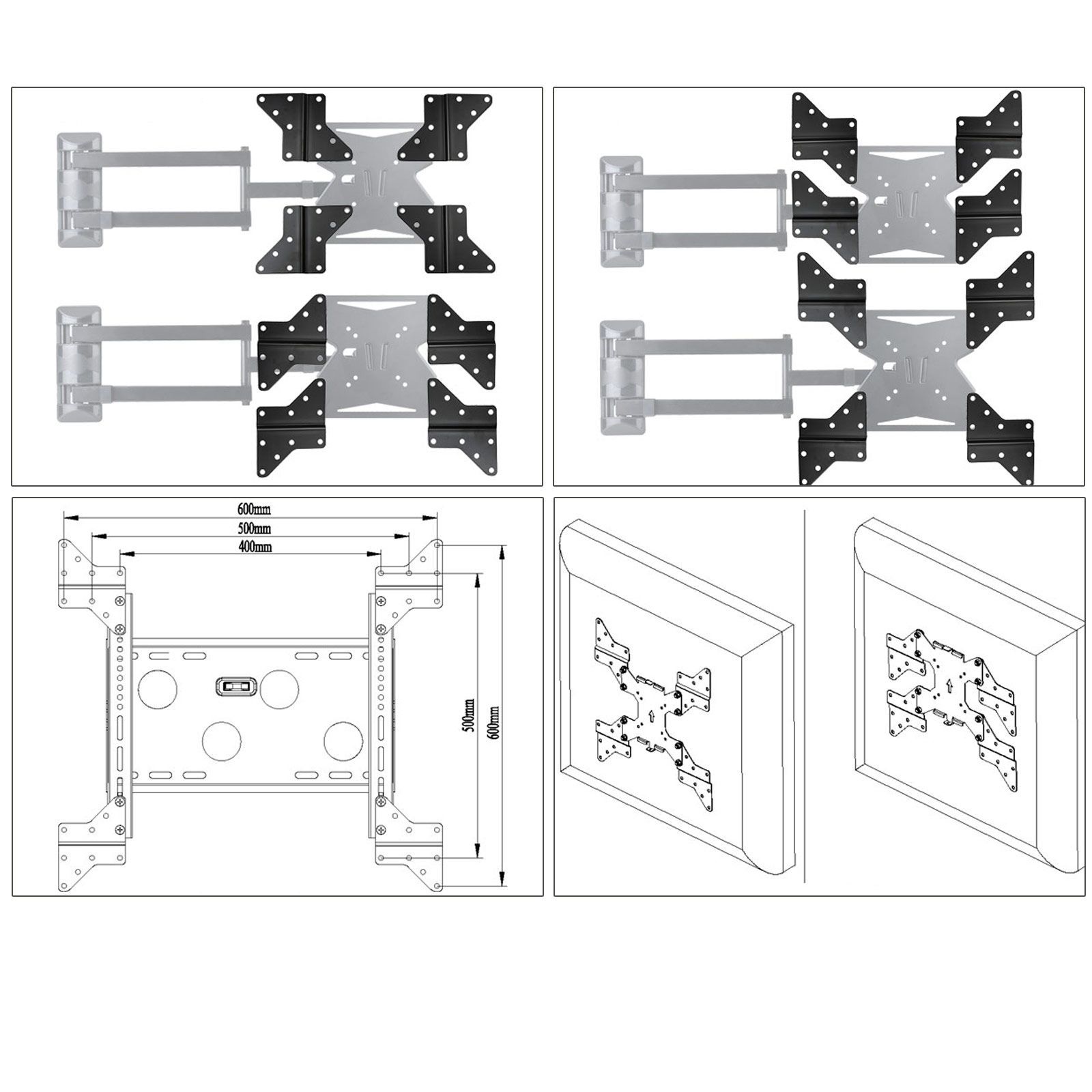 600mm
500mm
400mm
500mm
600mm