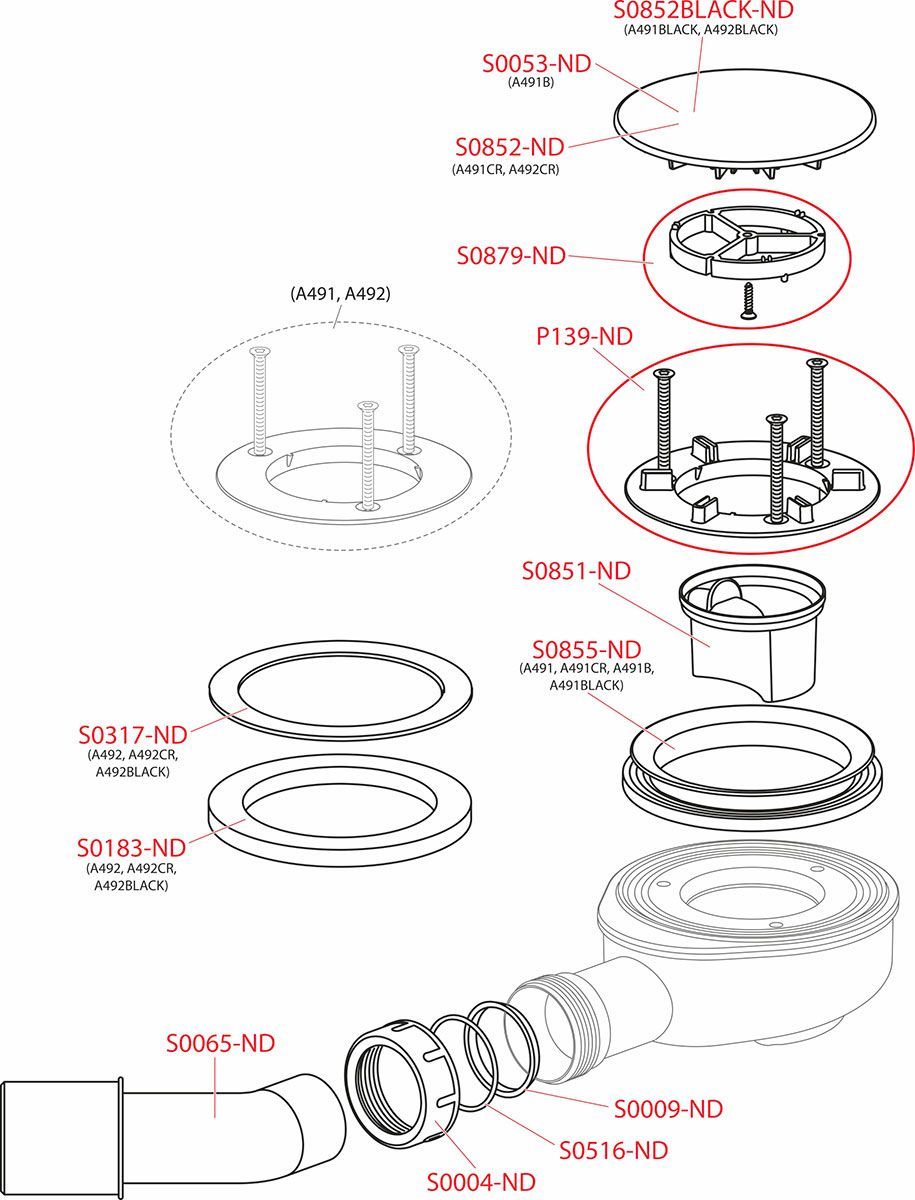 S0852BLACK-ND
(A491BLACK, A492BLACK)

S0053-ND
(A491B)

S0852-ND
(A491CR, A492CR)

S0879-ND

(A491, A492)

P139-ND

S0851-ND

S0855-ND
(A491, A491CR, A491B, A491BLACK)

S0317-ND
(A492, A492CR, A492BLACK)

S0183-ND
(A492, A492CR, A492BLACK)

S0065-ND

S0009-ND

S0516-ND

S0004-ND