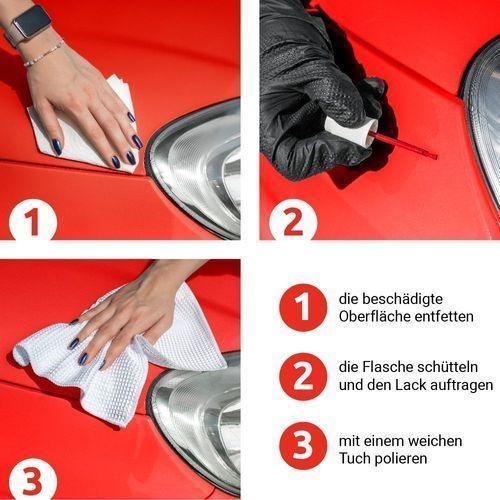 1

2

3

1 die beschädigte Oberfläche entfetten

2 die Flasche schütteln und den Lack auftragen

3 mit einem weichen Tuch polieren