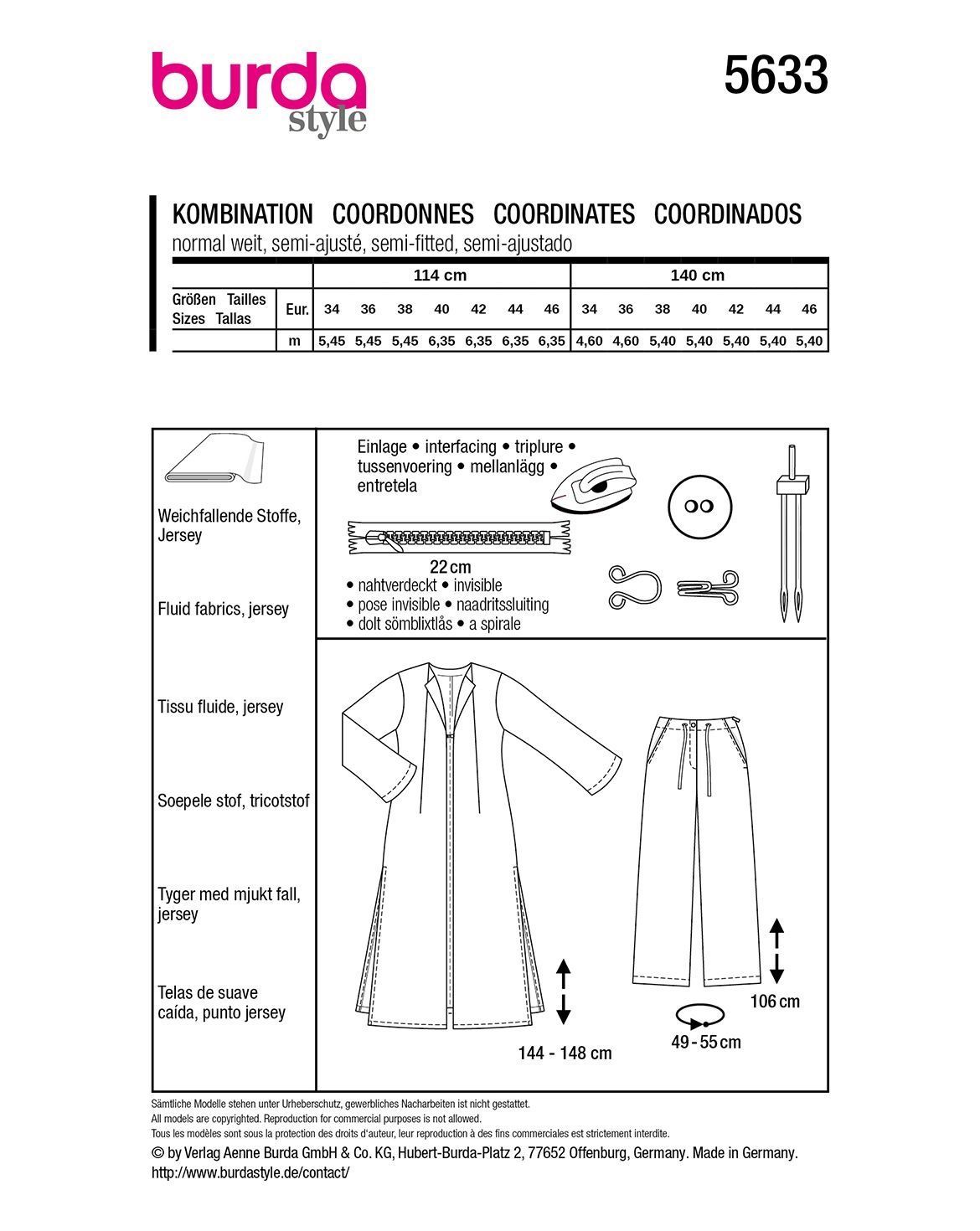 burda
style

5633

KOMBINATION COORDONNES COORDINATES COORDINADOS
normal weit, semi-ajusté, semi-fitted, semi-ajustado

| | | 114 cm | | | | | | | 140 cm | | | | | | |
|---|---|---|---|---|---|---|---|---|---|---|---|---|---|---|---|
| Größen Tailles Sizes Tallas | Eur. | 34 | 36 | 38 | 40 | 42 | 44 | 46 | 34 | 36 | 38 | 40 | 42 | 44 | 46 |
| | m | 5,45 | 5,45 | 5,45 | 6,35 | 6,35 | 6,35 | 6,35 | 4,60 | 4,60 | 5,40 | 5,40 | 5,40 | 5,40 | 5,40 |

Weichfallende Stoffe, Jersey

Fluid fabrics, jersey

Tissu fluide, jersey

Soepele stof, tricotstof

Tyger med mjukt fall, jersey

Telas de suave caída, punto jersey

Einlage • interfacing • triplure • tussenvoering • mellanlägg • entretela

22 cm
• nahtverdeckt • invisible
• pose invisible • naadritssluiting
• dolt sömblixtlås • a spirale

144 - 148 cm

106 cm

49 - 55 cm

Sämtliche Modelle stehen unter Urheberschutz, gewerbliches Nacharbeiten ist nicht gestattet.
All models are copyrighted. Reproduction for commercial purposes is not allowed.
Tous les modèles sont sous la protection des droits d'auteur, leur reproduction à des fins commerciales est strictement interdite.
© by Verlag Aenne Burda GmbH & Co. KG, Hubert-Burda-Platz 2, 77652 Offenburg, Germany. Made in Germany.
http://www.burdastyle.de/contact/