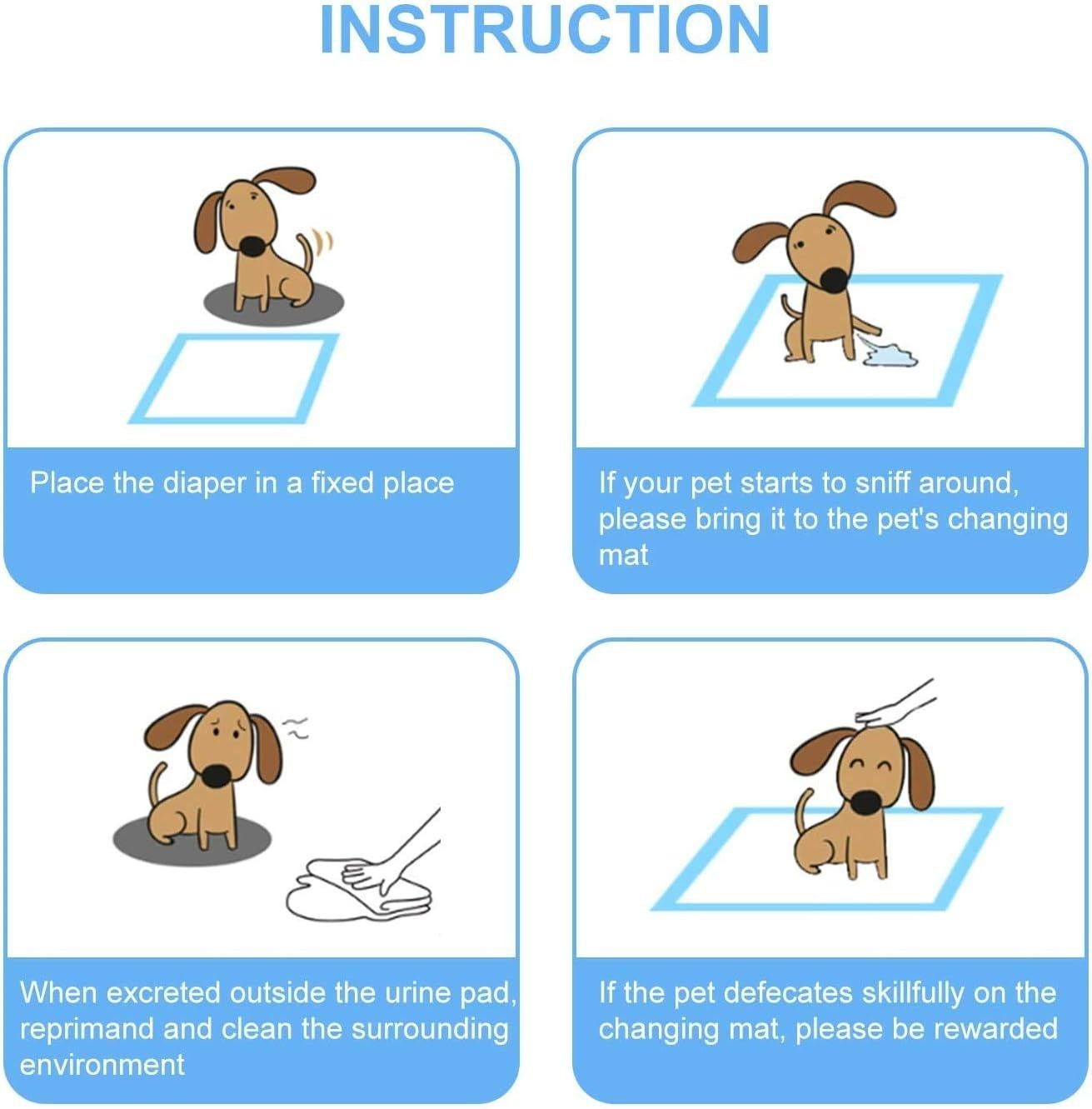 INSTRUCTION

Place the diaper in a fixed place

If your pet starts to sniff around, please bring it to the pet's changing mat

When excreted outside the urine pad, reprimand and clean the surrounding environment

If the pet defecates skillfully on the changing mat, please be rewarded