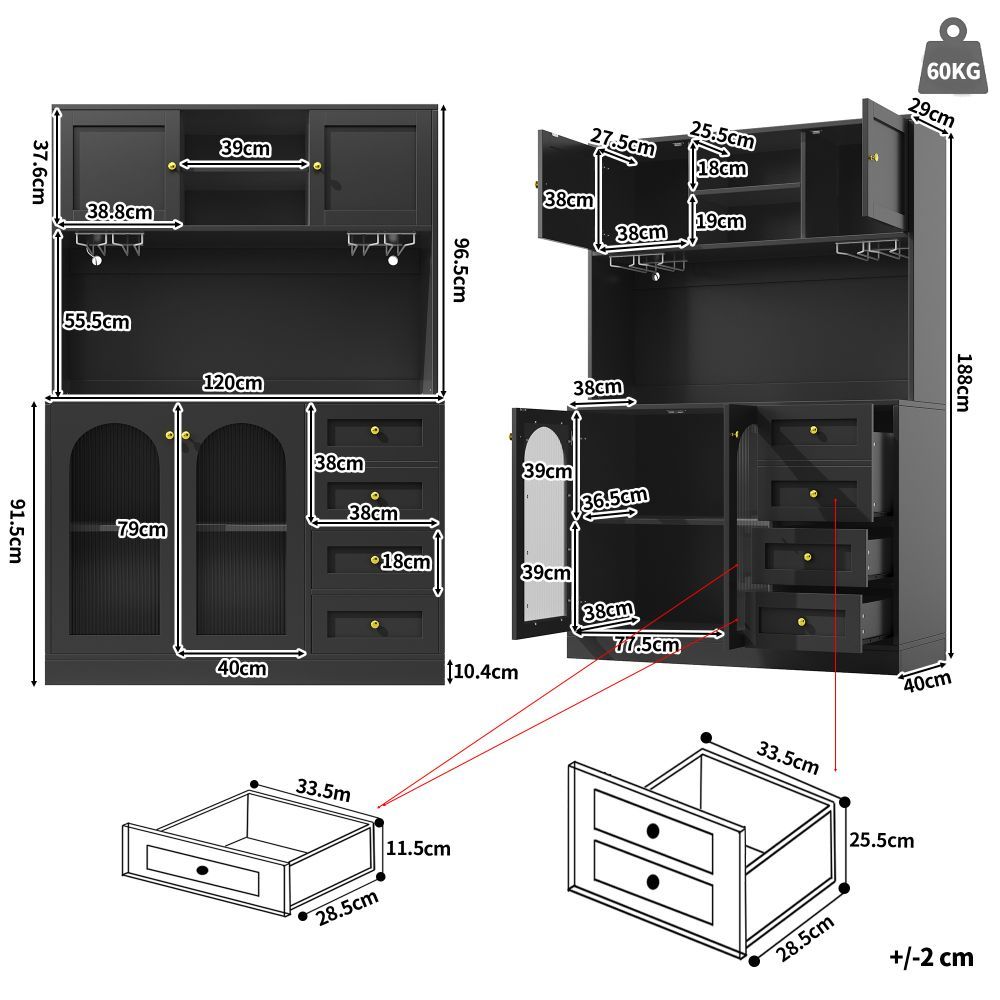 60KG

37.6cm
39cm
38.8cm
96.5cm
55.5cm
120cm
91.5cm
79cm
38cm
38cm
18cm
40cm
10.4cm

29cm
27.5cm
25.5cm
18cm
38cm
38cm
19cm
188cm
38cm
39cm
36.5cm
39cm
38cm
77.5cm
40cm

33.5m
11.5cm
28.5cm

33.5cm
25.5cm
28.5cm

+/-2 cm