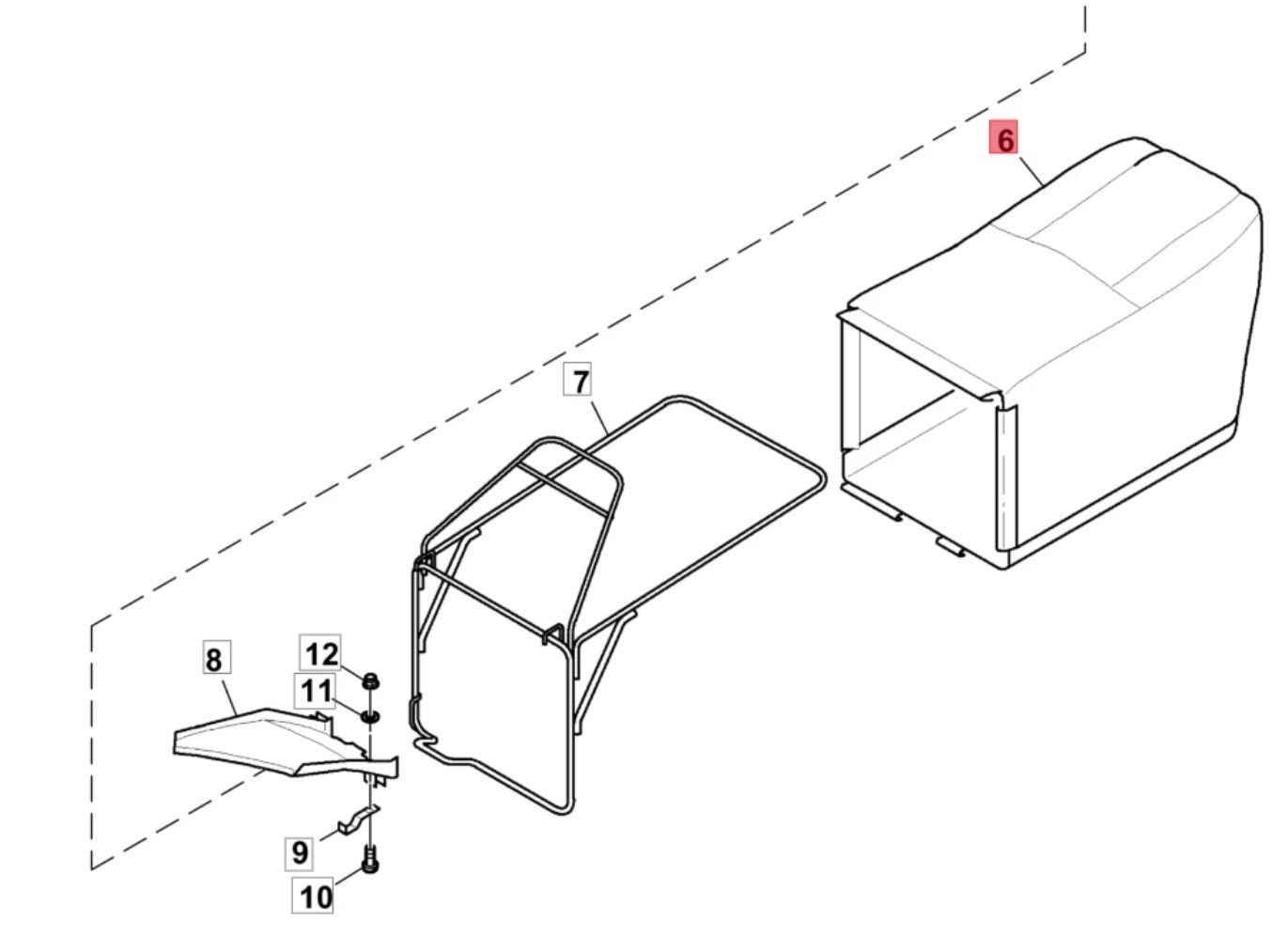 6
7
8
12
11
9
10