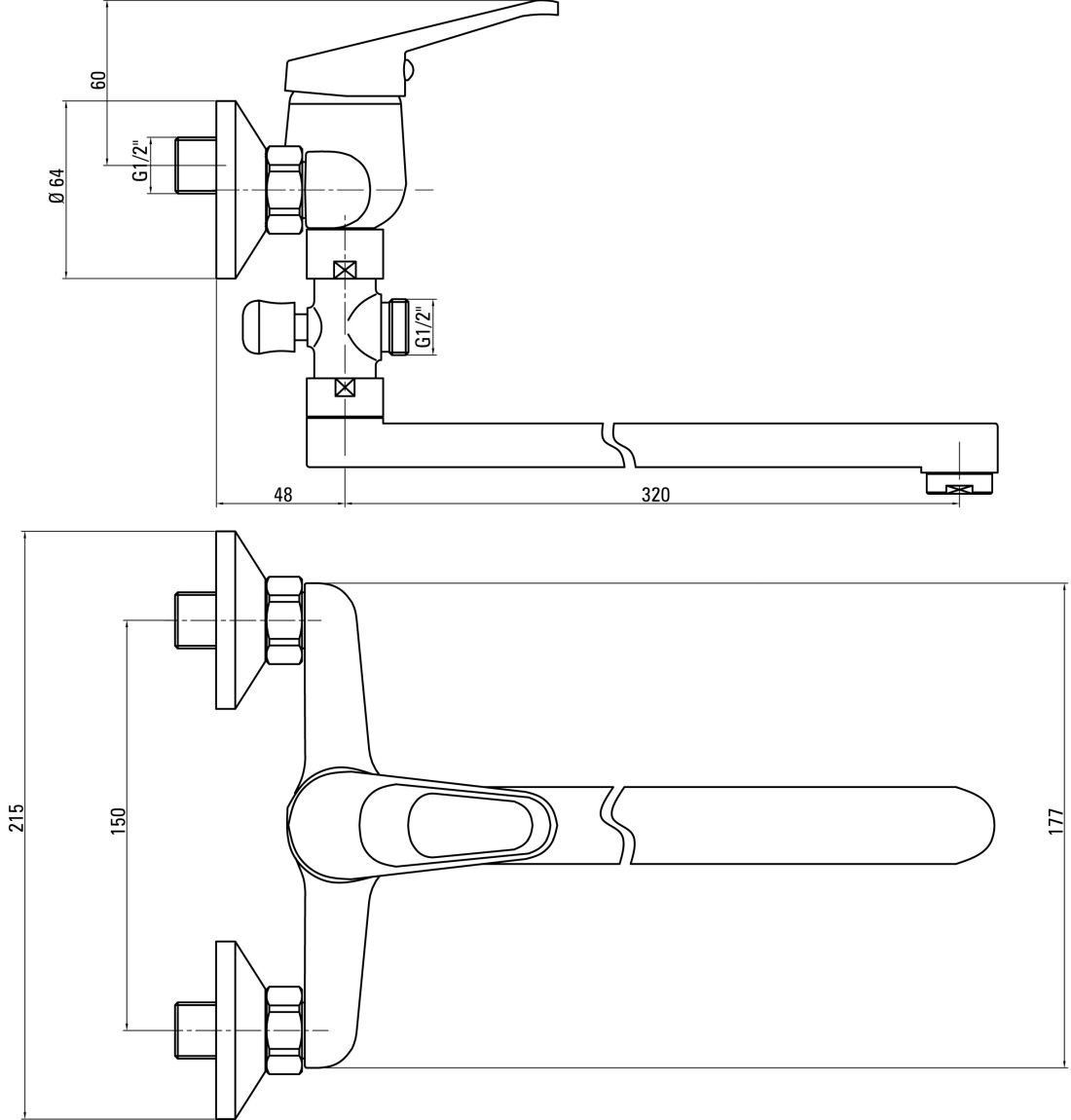 60
Ø 64
G1/2"
G1/2"
48
320
215
150
177