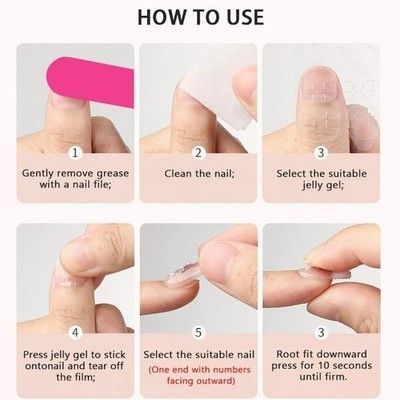 HOW TO USE

1

Gently remove grease with a nail file;

2

Clean the nail;

3

Select the suitable jelly gel;

4

Press jelly gel to stick ontonail and tear off the film;

5

Select the suitable nail

(One end with numbers facing outward)

3

Root fit downward press for 10 seconds until firm.