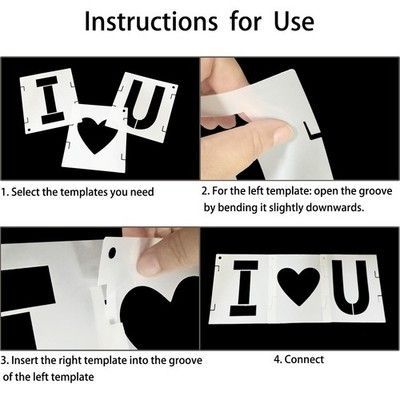 Instructions for Use

I

U

1. Select the templates you need

2. For the left template: open the groove by bending it slightly downwards.

3. Insert the right template into the groove of the left template

I

U

4. Connect