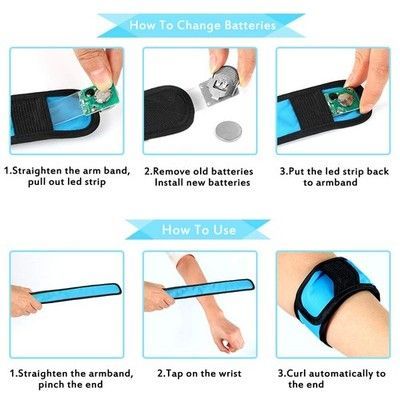 How To Change Batteries

1.Straighten the arm band, pull out led strip

2.Remove old batteries Install new batteries

3.Put the led strip back to armband

How To Use

1.Straighten the armband, pinch the end

2.Tap on the wrist

3.Curl automatically to the end