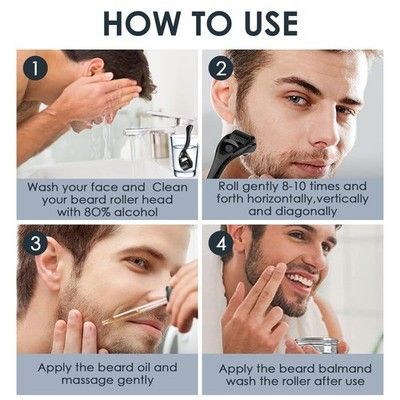 HOW TO USE

1

Wash your face and  Clean your beard roller head with 80% alcohol

2

Roll gently 8-10 times and forth horizontally,vertically and diagonally

3

Apply the beard oil and massage gently

4

Apply the beard balmand wash the roller after use