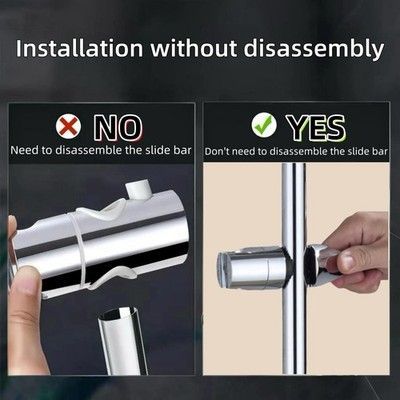 Installation without disassembly

NO
Need to disassemble the slide bar

YES
Don't need to disassemble the slide bar