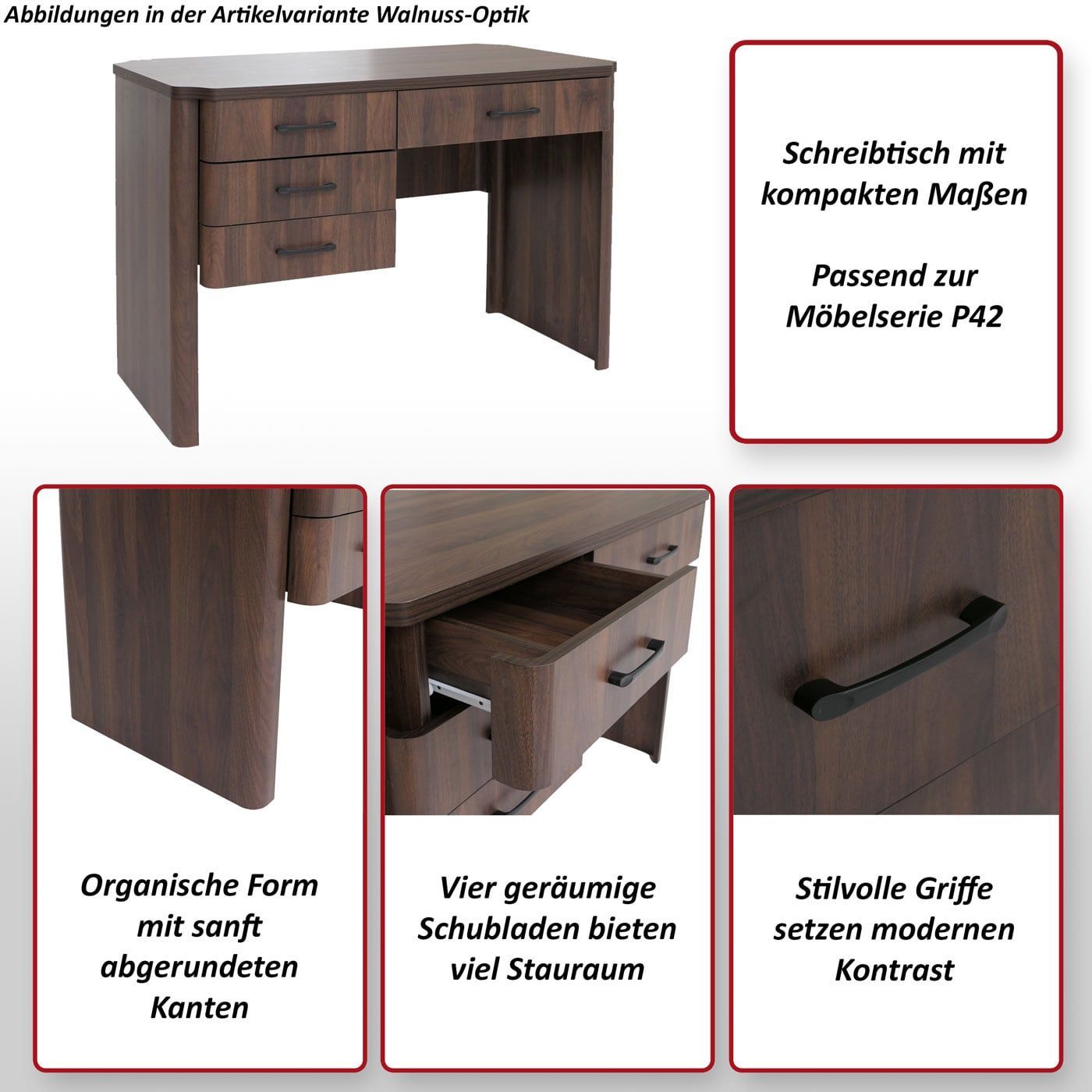 Abbildungen in der Artikelvariante Walnuss-Optik

Schreibtisch mit kompakten Maßen

Passend zur Möbelserie P42

Organische Form mit sanft abgerundeten Kanten

Vier geräumige Schubladen bieten viel Stauraum

Stilvolle Griffe setzen modernen Kontrast