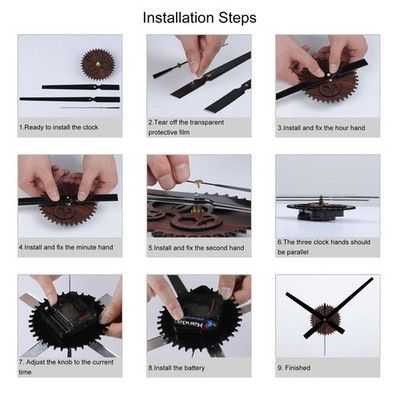 Installation Steps

1.Ready to install the clock

2.Tear off the transparent protective film

3.Install and fix the hour hand

4.Install and fix the minute hand

5.Install and fix the second hand

6.The three clock hands should be parallel

7. Adjust the knob to the current time

8.Install the battery

9. Finished