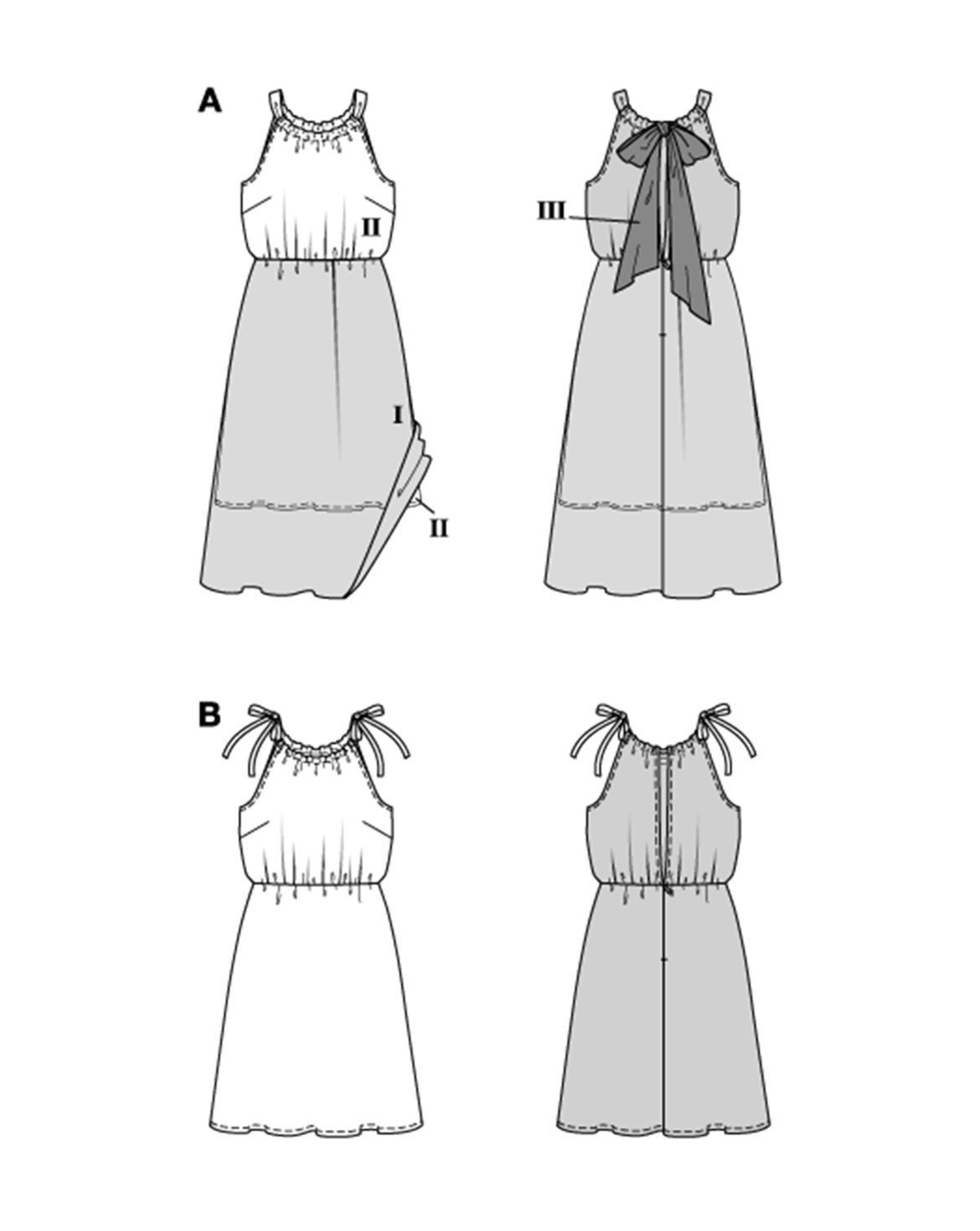 A

II

I

II

III

B