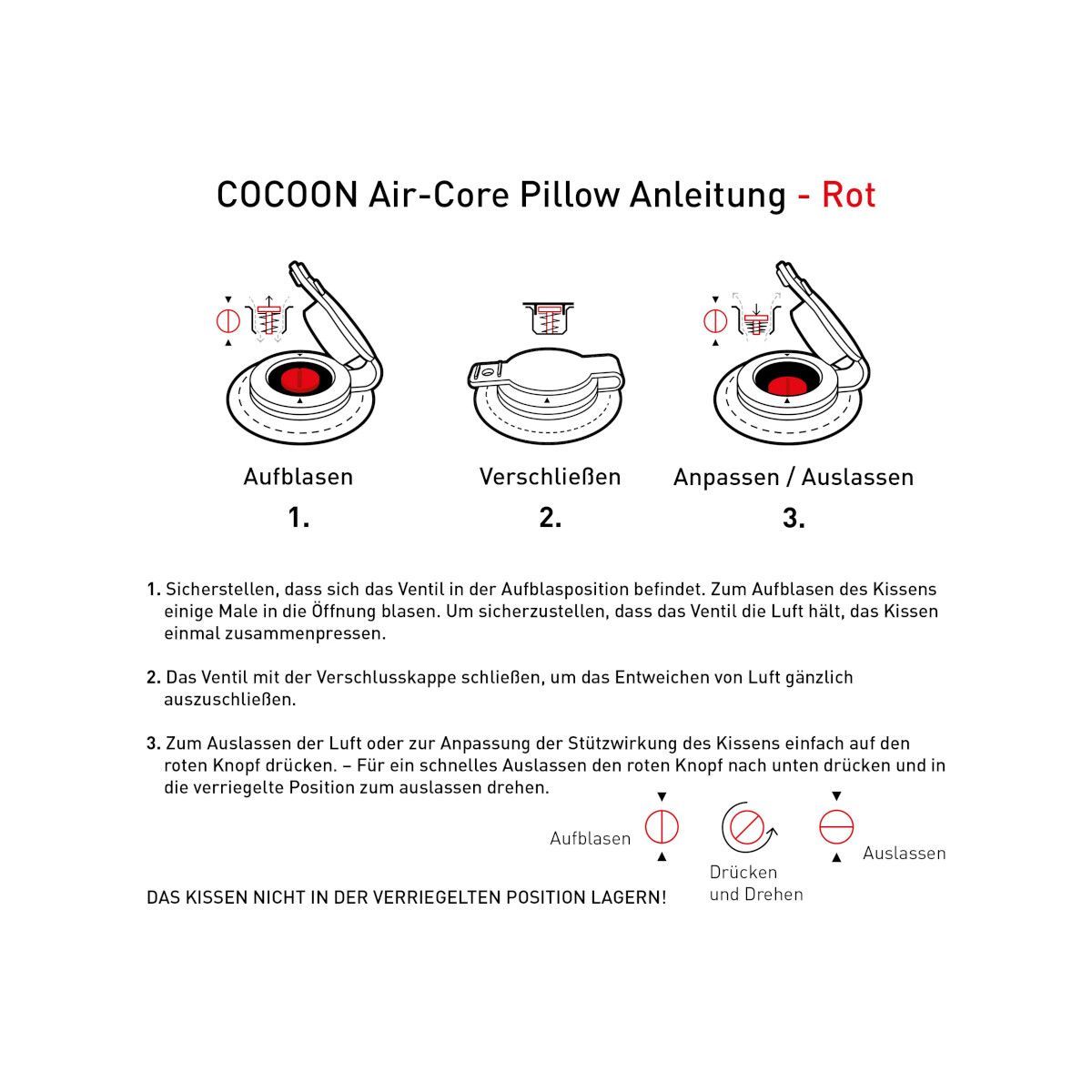 COCOON Air-Core Pillow Anleitung - Rot

Aufblasen
1.

Verschließen
2.

Anpassen / Auslassen
3.

1. Sicherstellen, dass sich das Ventil in der Aufblasposition befindet. Zum Aufblasen des Kissens einige Male in die Öffnung blasen. Um sicherzustellen, dass das Ventil die Luft hält, das Kissen einmal zusammenpressen.

2. Das Ventil mit der Verschlusskappe schließen, um das Entweichen von Luft gänzlich auszuschließen.

3. Zum Auslassen der Luft oder zur Anpassung der Stützwirkung des Kissens einfach auf den roten Knopf drücken. – Für ein schnelles Auslassen den roten Knopf nach unten drücken und in die verriegelte Position zum auslassen drehen.

Aufblasen

Drücken und Drehen

Auslassen

DAS KISSEN NICHT IN DER VERRIEGELTEN POSITION LAGERN!