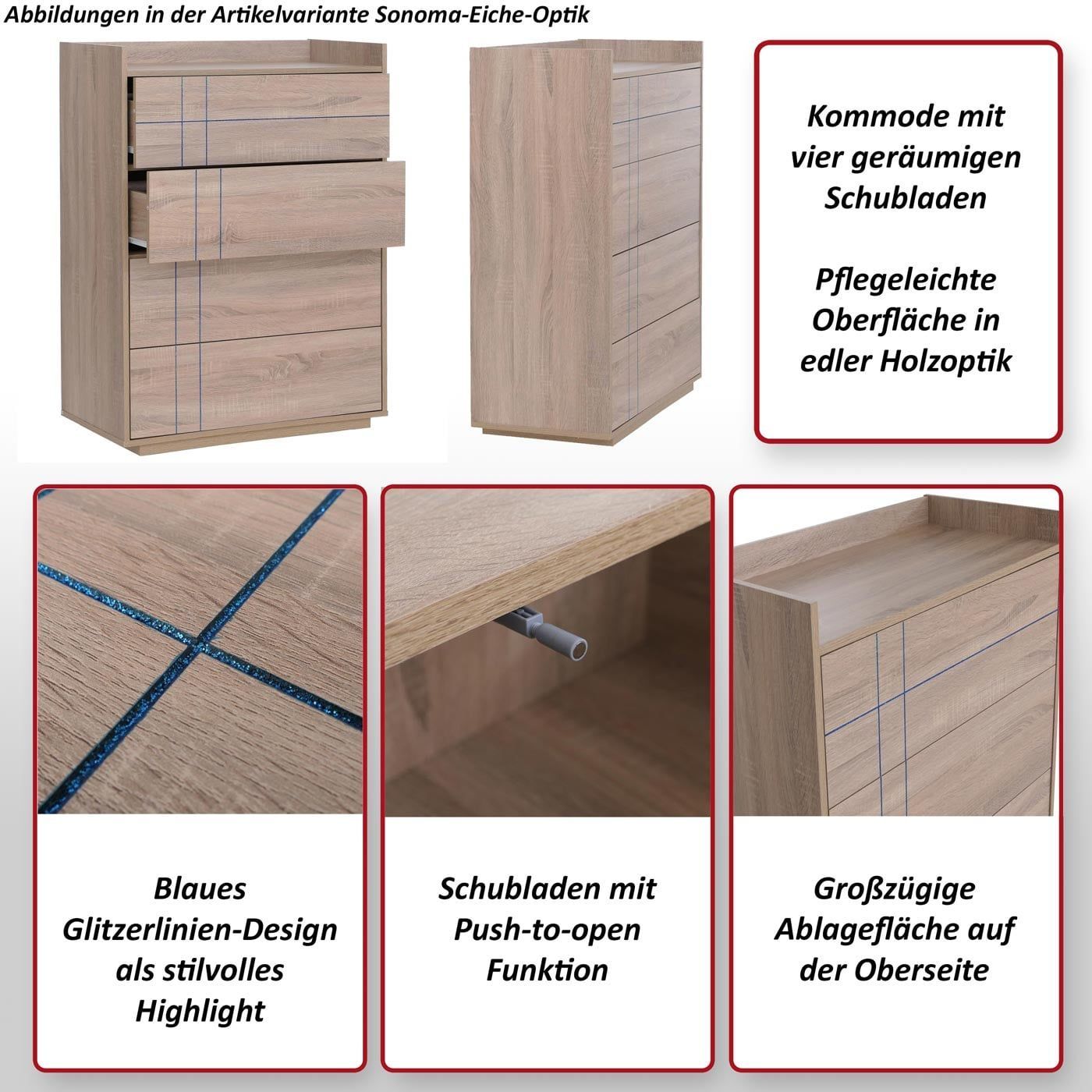 Abbildungen in der Artikelvariante Sonoma-Eiche-Optik

Kommode mit vier geräumigen Schubladen

Pflegeleichte Oberfläche in edler Holzoptik

Blaues Glitzerlinien-Design als stilvolles Highlight

Schubladen mit Push-to-open Funktion

Großzügige Ablagefläche auf der Oberseite