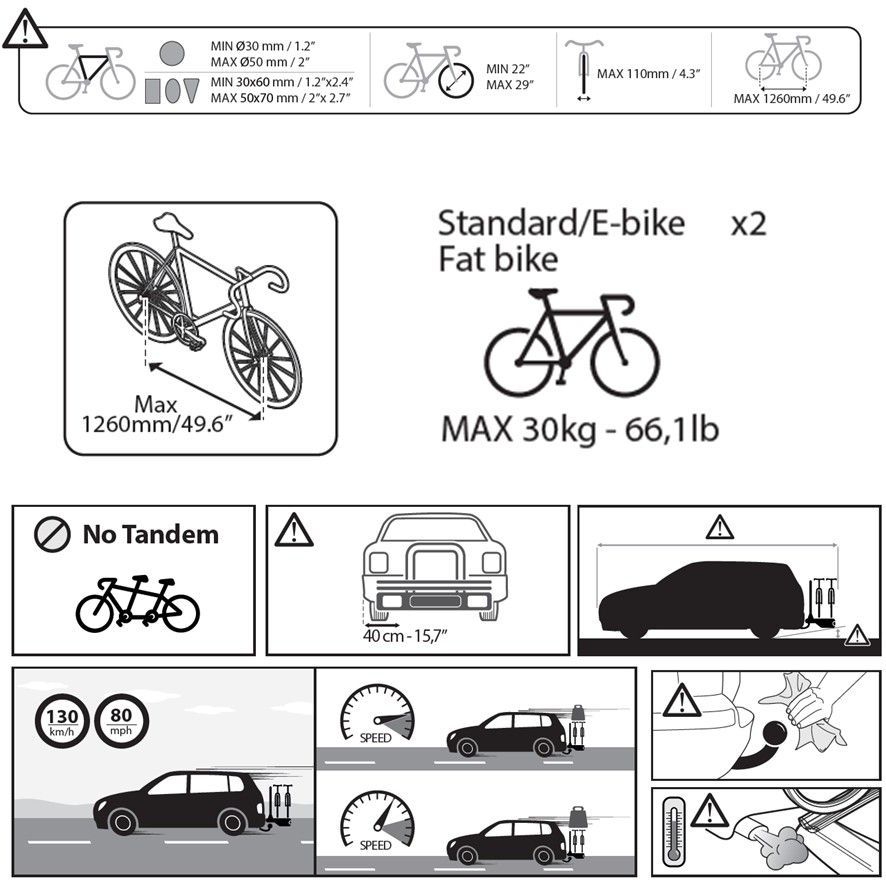 MIN Ø30 mm / 1.2"
MAX Ø50 mm / 2"
MIN 30x60 mm / 1.2"x2.4"
MAX 50x70 mm / 2"x 2.7"

MIN 22"
MAX 29"

MAX 110mm / 4.3"

MAX 1260mm / 49.6"

Max
1260mm/49.6"

Standard/E-bike x2
Fat bike

MAX 30kg - 66,1lb

No Tandem

40 cm - 15,7"

130 km/h

80 mph

SPEED

SPEED