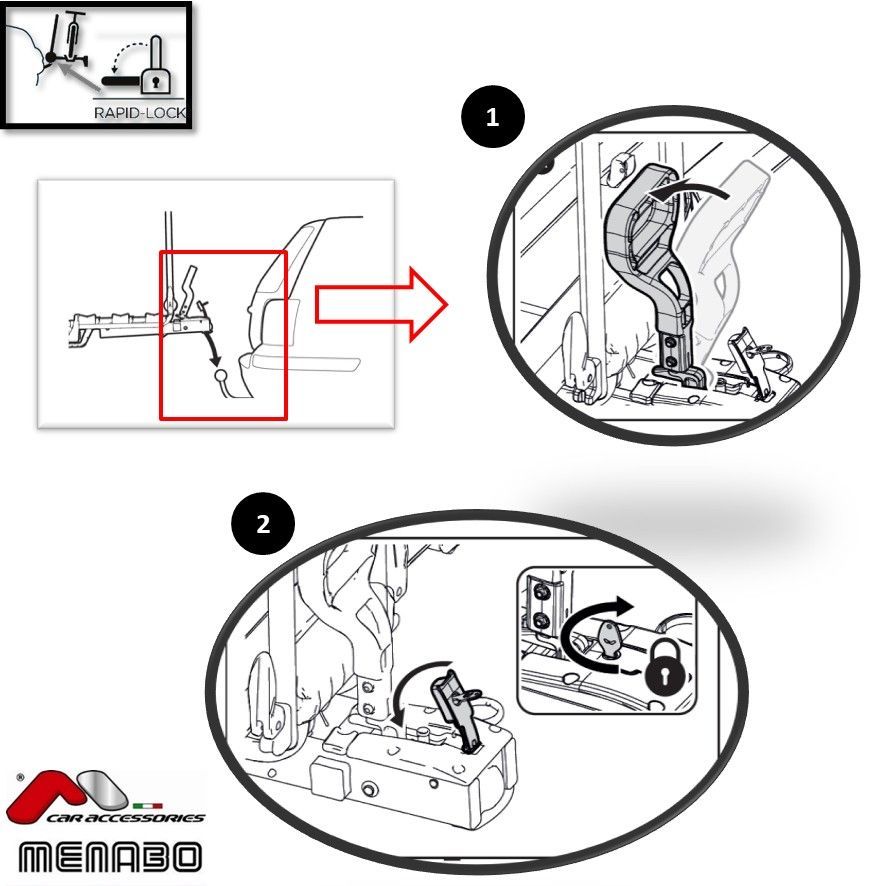 RAPID-LOCK

1

2

®
CAR ACCESSORIES
MENABO