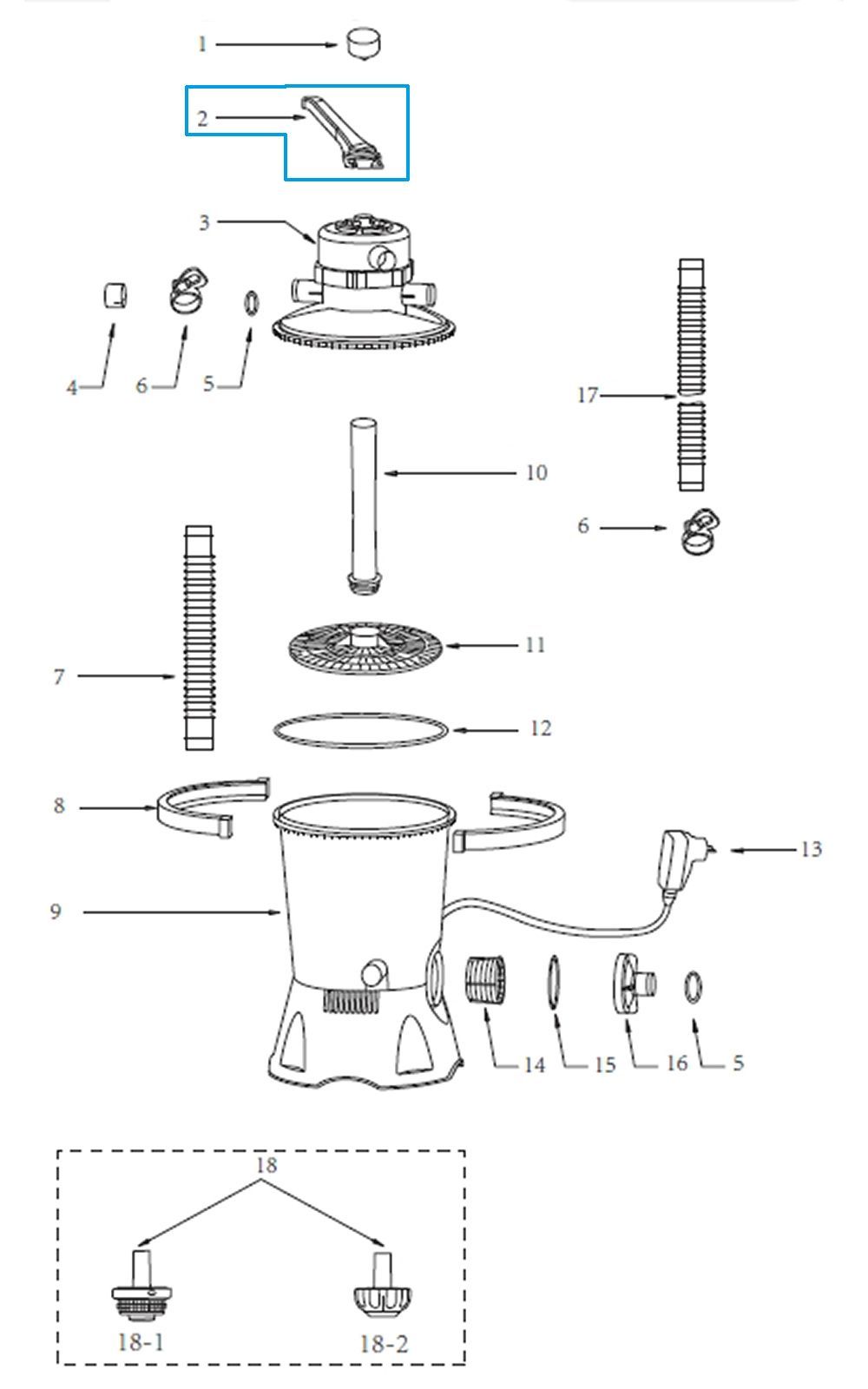 1
2
3
4
6
5
17
10
6
11
7
12
8
13
9
14
15
16
5
18
18-1
18-2