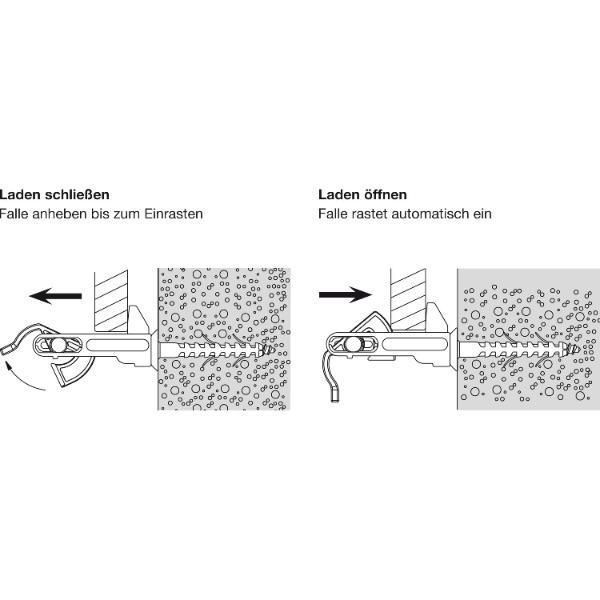 **Laden schließen**
Falle anheben bis zum Einrasten

**Laden öffnen**
Falle rastet automatisch ein