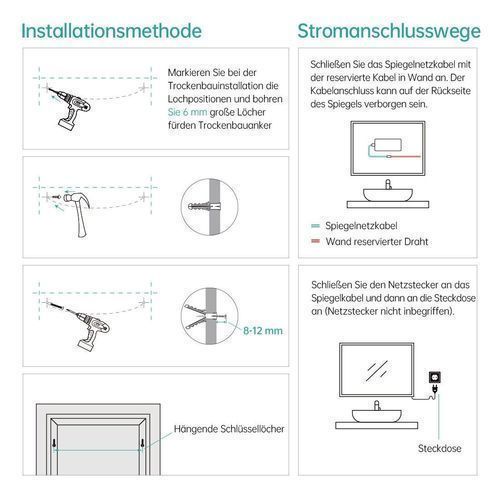 Installationsmethode

Markieren Sie bei der Trockenbauinstallation die Lochpositionen und bohren Sie 6 mm große Löcher fürden Trockenbauanker

8-12 mm

Hängende Schlüssellöcher

Stromanschlusswege

Schließen Sie das Spiegelnetzkabel mit der reservierte Kabel in Wand an. Der Kabelanschluss kann auf der Rückseite des Spiegels verborgen sein.

Spiegelnetzkabel

Wand reservierter Draht

Schließen Sie den Netzstecker an das Spiegelkabel und dann an die Steckdose an (Netzstecker nicht inbegriffen).

Steckdose