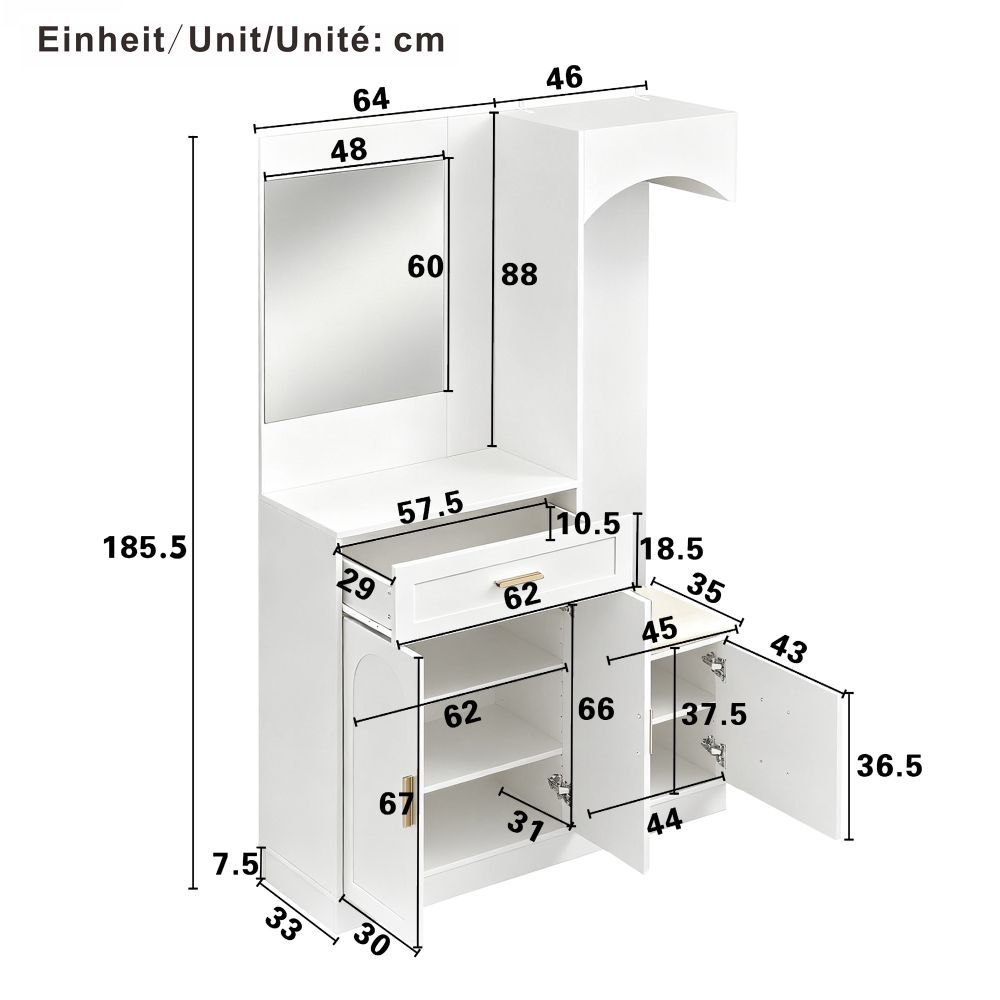 Einheit/Unit/Unité: cm

64
46
48
60
88
185.5
57.5
10.5
18.5
29
62
35
45
43
62
66
37.5
36.5
67
31
44
7.5
33
30