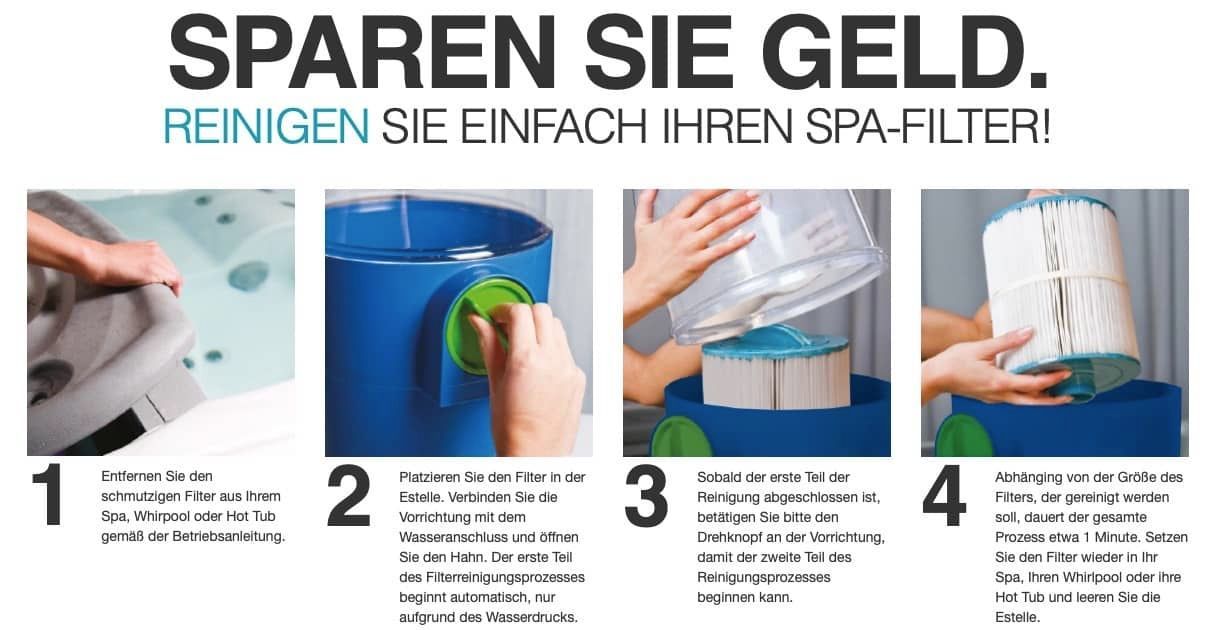 SPAREN SIE GELD.
REINIGEN SIE EINFACH IHREN SPA-FILTER!

1
Entfernen Sie den schmutzigen Filter aus Ihrem Spa, Whirpool oder Hot Tub gemäß der Betriebsanleitung.

2
Platzieren Sie den Filter in der Estelle. Verbinden Sie die Vorrichtung mit dem Wasseranschluss und öffnen Sie den Hahn. Der erste Teil des Filterreinigungsprozesses beginnt automatisch, nur aufgrund des Wasserdrucks.

3
Sobald der erste Teil der Reinigung abgeschlossen ist, betätigen Sie bitte den Drehknopf an der Vorrichtung, damit der zweite Teil des Reinigungsprozesses beginnen kann.

4
Abhänging von der Größe des Filters, der gereinigt werden soll, dauert der gesamte Prozess etwa 1 Minute. Setzen Sie den Filter wieder in Ihr Spa, Ihren Whirlpool oder ihre Hot Tub und leeren Sie die Estelle.