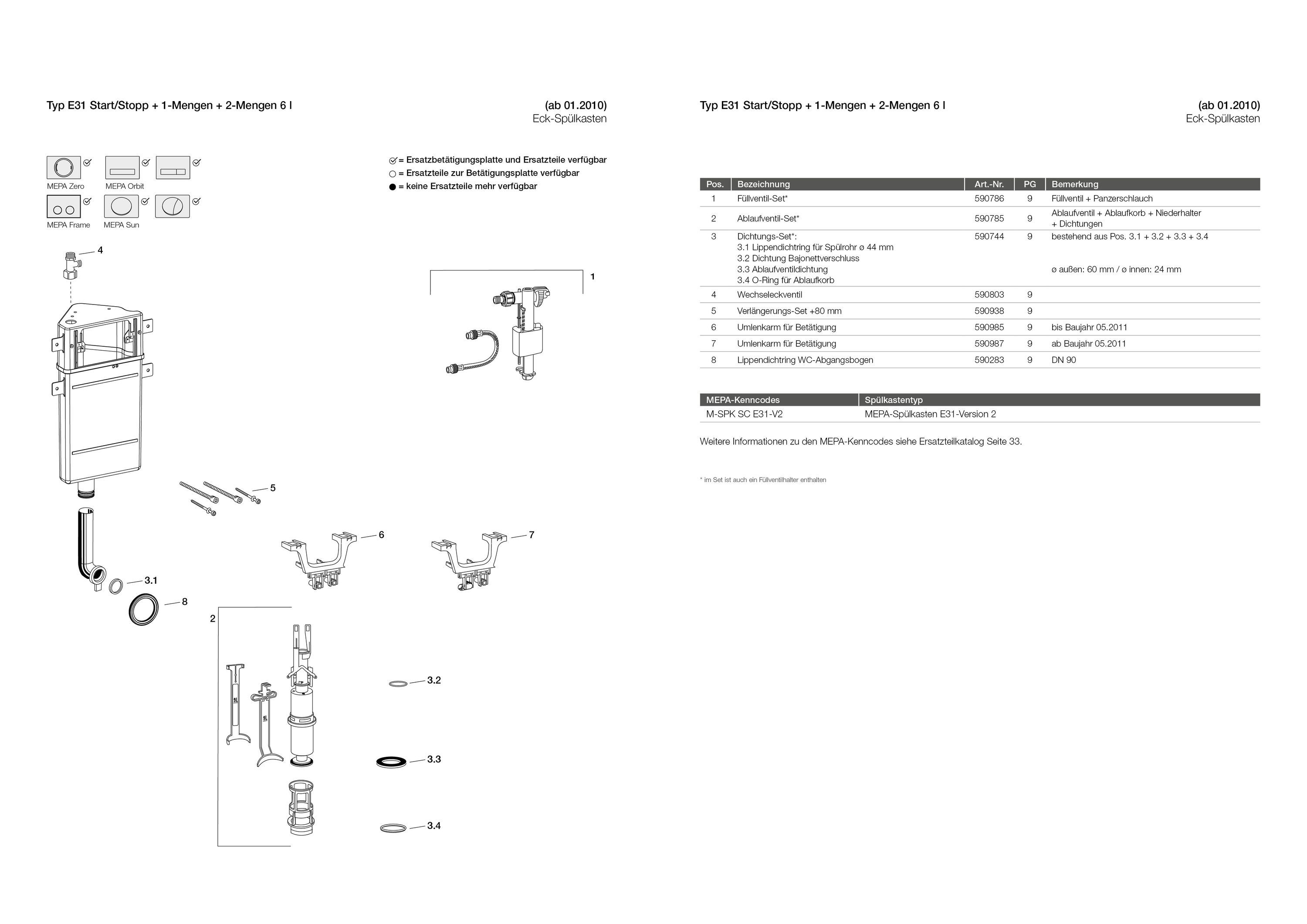 Typ E31 Start/Stopp + 1-Mengen + 2-Mengen 6 l

(ab 01.2010)
Eck-Spülkasten

MEPA Zero
MEPA Orbit
MEPA Frame
MEPA Sun

= Ersatzbetätigungsplatte und Ersatzteile verfügbar
= Ersatzteile zur Betätigungsplatte verfügbar
= keine Ersatzteile mehr verfügbar

4
1
5
6
7
3.1
8
2
3.2
3.3
3.4

Typ E31 Start/Stopp + 1-Mengen + 2-Mengen 6 l

(ab 01.2010)
Eck-Spülkasten

| Pos. | Bezeichnung | Art.-Nr. | PG | Bemerkung |
|---|---|---|---|---|
| 1 | Füllventil-Set* | 590786 | 9 | Füllventil + Panzerschlauch |
| 2 | Ablaufventil-Set* | 590785 | 9 | Ablaufventil + Ablaufkorb + Niederhalter + Dichtungen |
| 3 | Dichtungs-Set*: 3.1 Lippendichtring für Spülrohr ø 44 mm 3.2 Dichtung Bajonettverschluss 3.3 Ablaufventildichtung 3.4 O-Ring für Ablaufkorb | 590744 | 9 | bestehend aus Pos. 3.1 + 3.2 + 3.3 + 3.4 ø außen: 60 mm / ø innen: 24 mm |
| 4 | Wechseleckventil | 590803 | 9 | |
| 5 | Verlängerungs-Set +80 mm | 590938 | 9 | |
| 6 | Umlenkarm für Betätigung | 590985 | 9 | bis Baujahr 05.2011 |
| 7 | Umlenkarm für Betätigung | 590987 | 9 | ab Baujahr 05.2011 |
| 8 | Lippendichtring WC-Abgangsbogen | 590283 | 9 | DN 90 |

| MEPA-Kenncodes | Spülkastentyp |
|---|---|
| M-SPK SC E31-V2 | MEPA-Spülkasten E31-Version 2 |

Weitere Informationen zu den MEPA-Kenncodes siehe Ersatzteilkatalog Seite 33.

* im Set ist auch ein Füllventilhalter enthalten