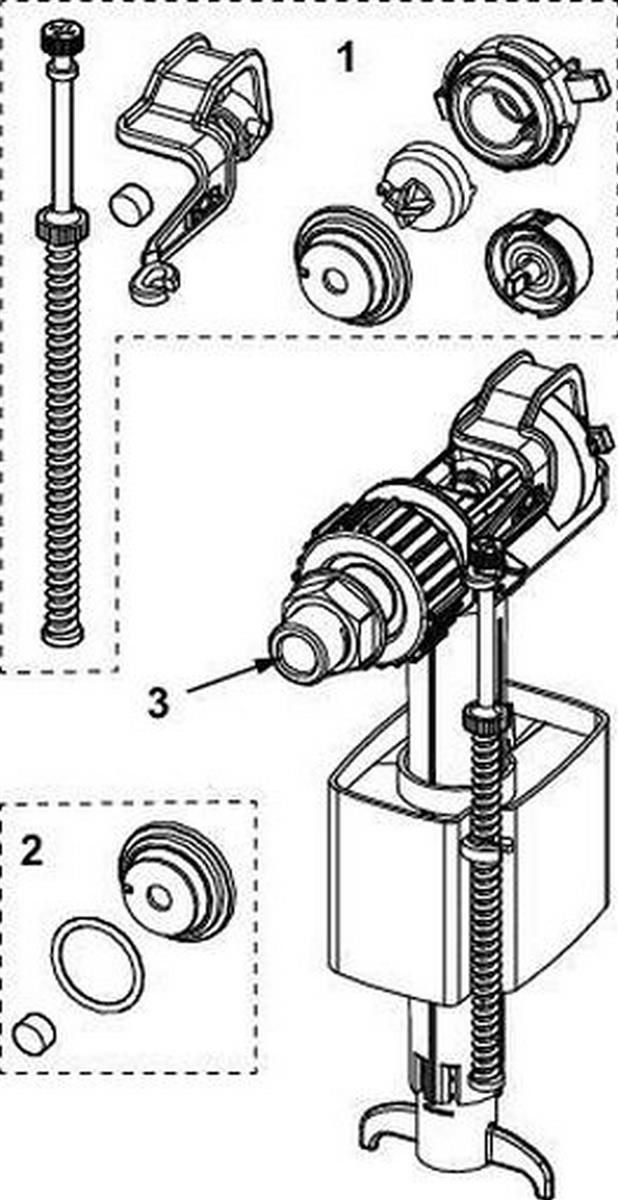 1

3

2