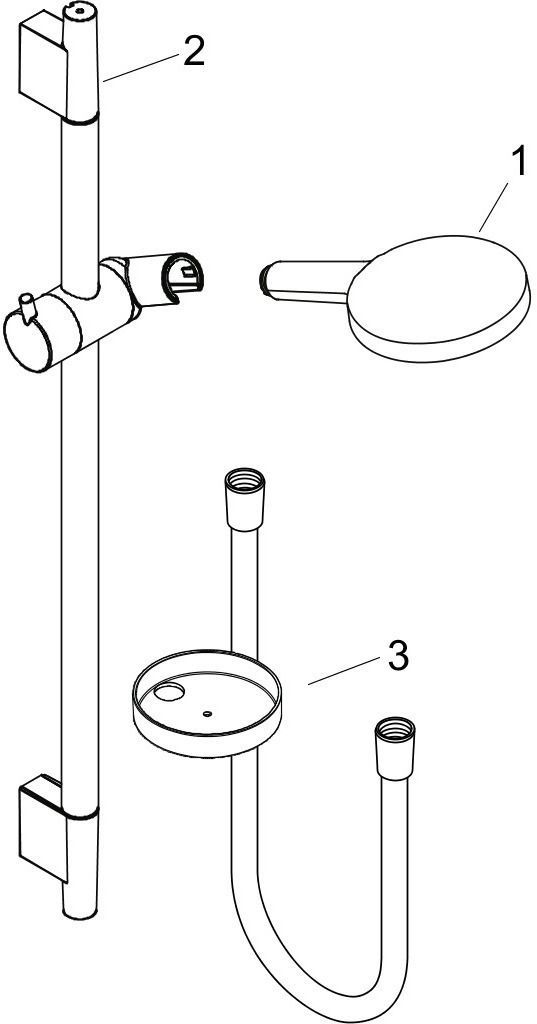 2
1
3