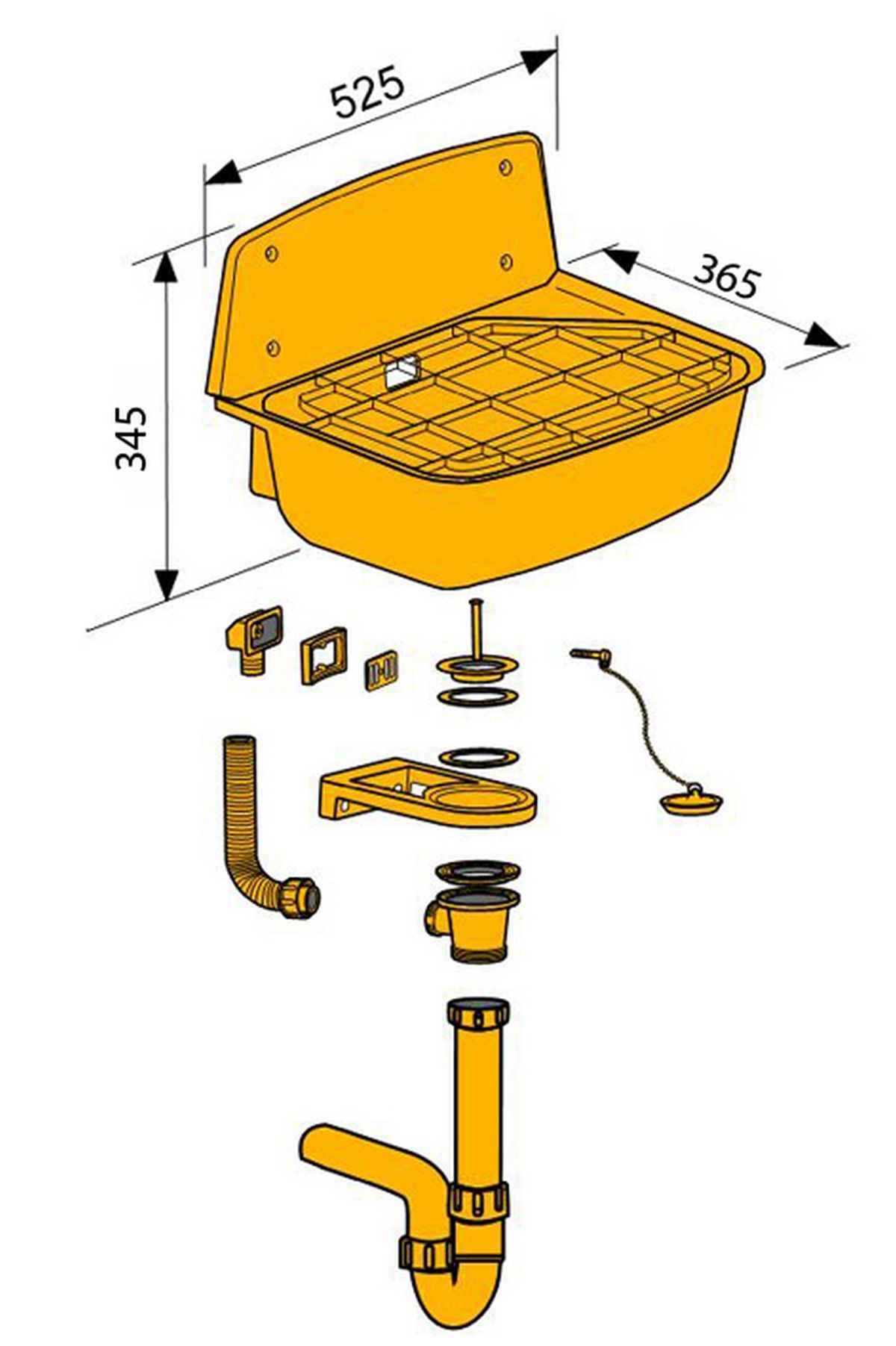 525

365

345