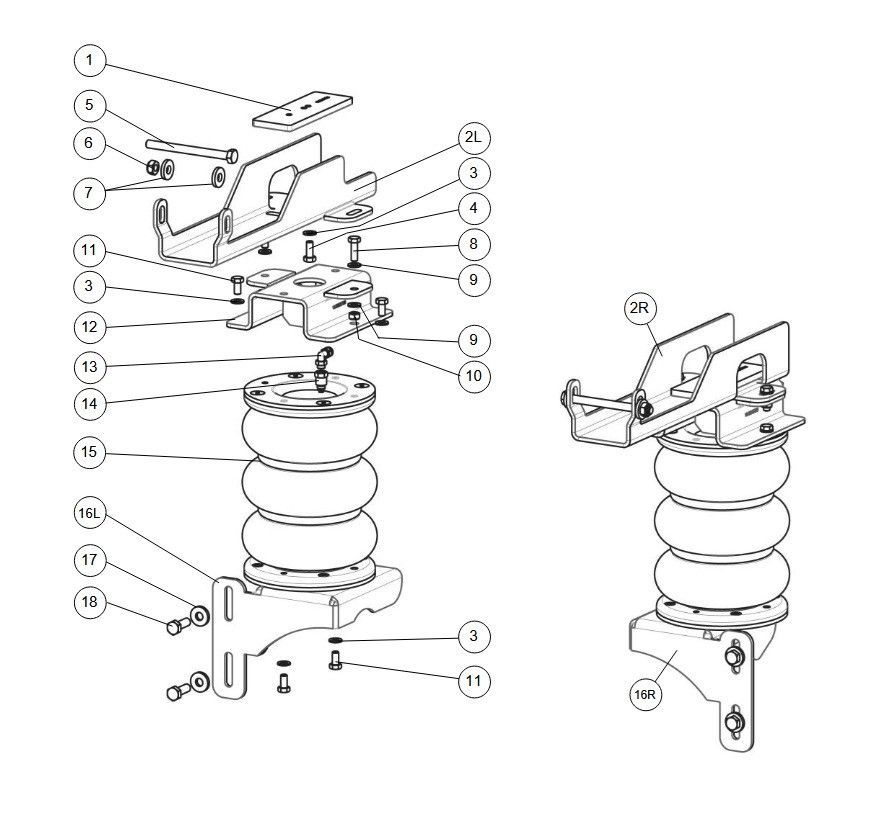 1
5
6
7
2L
3
4
8
9
11
3
12
9
10
13
14
15
16L
17
18
3
11
2R
16R