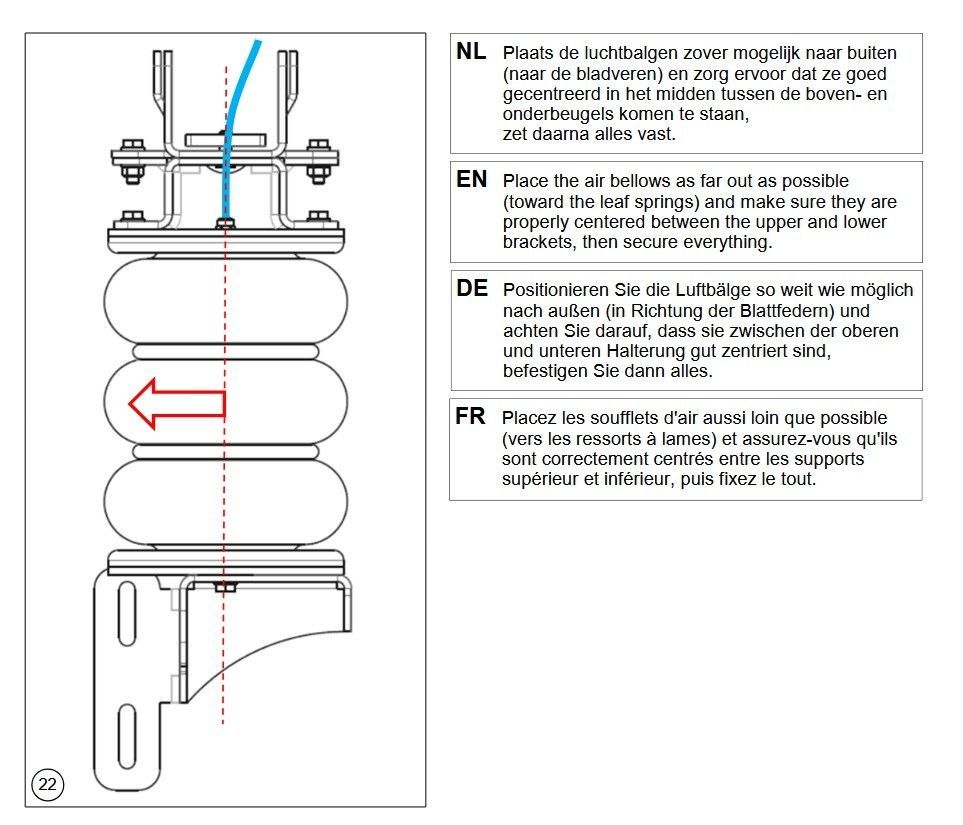 22

NL Plaats de luchtbalgen zover mogelijk naar buiten (naar de bladveren) en zorg ervoor dat ze goed gecentreerd in het midden tussen de boven- en onderbeugels komen te staan, zet daarna alles vast.

EN Place the air bellows as far out as possible (toward the leaf springs) and make sure they are properly centered between the upper and lower brackets, then secure everything.

DE Positionieren Sie die Luftbälge so weit wie möglich nach außen (in Richtung der Blattfedern) und achten Sie darauf, dass sie zwischen der oberen und unteren Halterung gut zentriert sind, befestigen Sie dann alles.

FR Placez les soufflets d'air aussi loin que possible (vers les ressorts à lames) et assurez-vous qu'ils sont correctement centrés entre les supports supérieur et inférieur, puis fixez le tout.