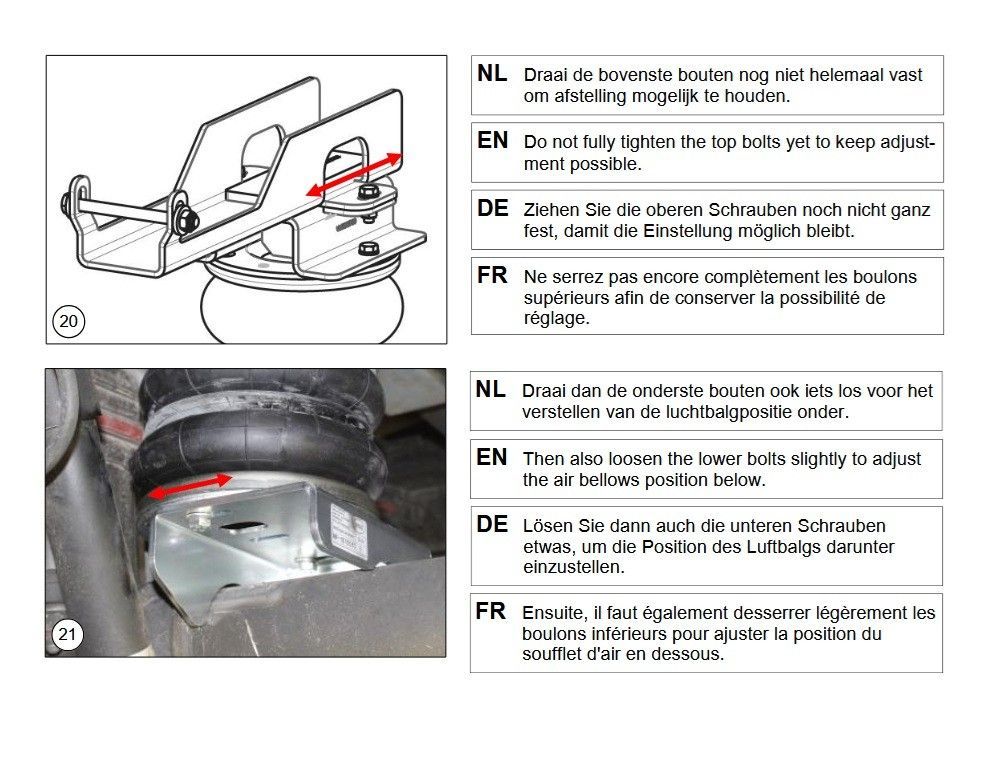 20

NL Draai de bovenste bouten nog niet helemaal vast om afstelling mogelijk te houden.

EN Do not fully tighten the top bolts yet to keep adjustment possible.

DE Ziehen Sie die oberen Schrauben noch nicht ganz fest, damit die Einstellung möglich bleibt.

FR Ne serrez pas encore complètement les boulons supérieurs afin de conserver la possibilité de réglage.

21

NL Draai dan de onderste bouten ook iets los voor het verstellen van de luchtbalgpositie onder.

EN Then also loosen the lower bolts slightly to adjust the air bellows position below.

DE Lösen Sie dann auch die unteren Schrauben etwas, um die Position des Luftbalgs darunter einzustellen.

FR Ensuite, il faut également desserrer légèrement les boulons inférieurs pour ajuster la position du soufflet d'air en dessous.