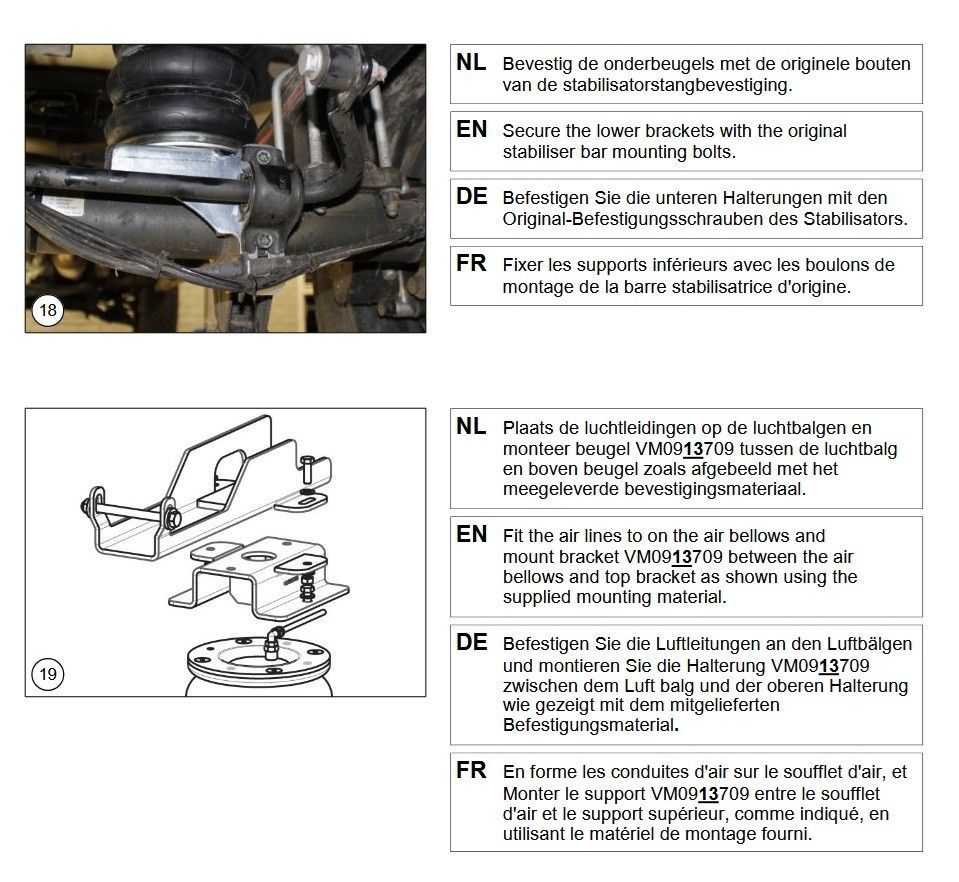 18

NL Bevestig de onderbeugels met de originele bouten van de stabilisatorstangbevestiging.

EN Secure the lower brackets with the original stabiliser bar mounting bolts.

DE Befestigen Sie die unteren Halterungen mit den Original-Befestigungsschrauben des Stabilisators.

FR Fixer les supports inférieurs avec les boulons de montage de la barre stabilisatrice d'origine.

19

NL Plaats de luchtleidingen op de luchtbalgen en monteer beugel VM0913709 tussen de luchtbalg en boven beugel zoals afgebeeld met het meegeleverde bevestigingsmateriaal.

EN Fit the air lines to on the air bellows and mount bracket VM0913709 between the air bellows and top bracket as shown using the supplied mounting material.

DE Befestigen Sie die Luftleitungen an den Luftbälgen und montieren Sie die Halterung VM0913709 zwischen dem Luft balg und der oberen Halterung wie gezeigt mit dem mitgelieferten Befestigungsmaterial.

FR En forme les conduites d'air sur le soufflet d'air, et Monter le support VM0913709 entre le soufflet d'air et le support supérieur, comme indiqué, en utilisant le matériel de montage fourni.