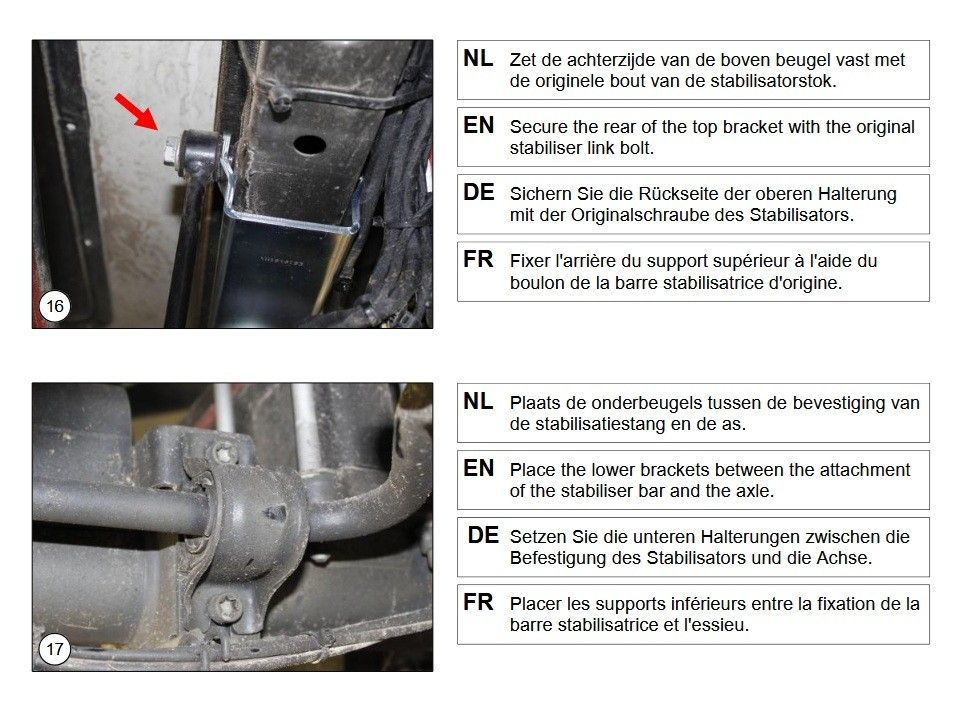 16

NL Zet de achterzijde van de boven beugel vast met de originele bout van de stabilisatorstok.

EN Secure the rear of the top bracket with the original stabiliser link bolt.

DE Sichern Sie die Rückseite der oberen Halterung mit der Originalschraube des Stabilisators.

FR Fixer l'arrière du support supérieur à l'aide du boulon de la barre stabilisatrice d'origine.

17

NL Plaats de onderbeugels tussen de bevestiging van de stabilisatiestang en de as.

EN Place the lower brackets between the attachment of the stabiliser bar and the axle.

DE Setzen Sie die unteren Halterungen zwischen die Befestigung des Stabilisators und die Achse.

FR Placer les supports inférieurs entre la fixation de la barre stabilisatrice et l'essieu.