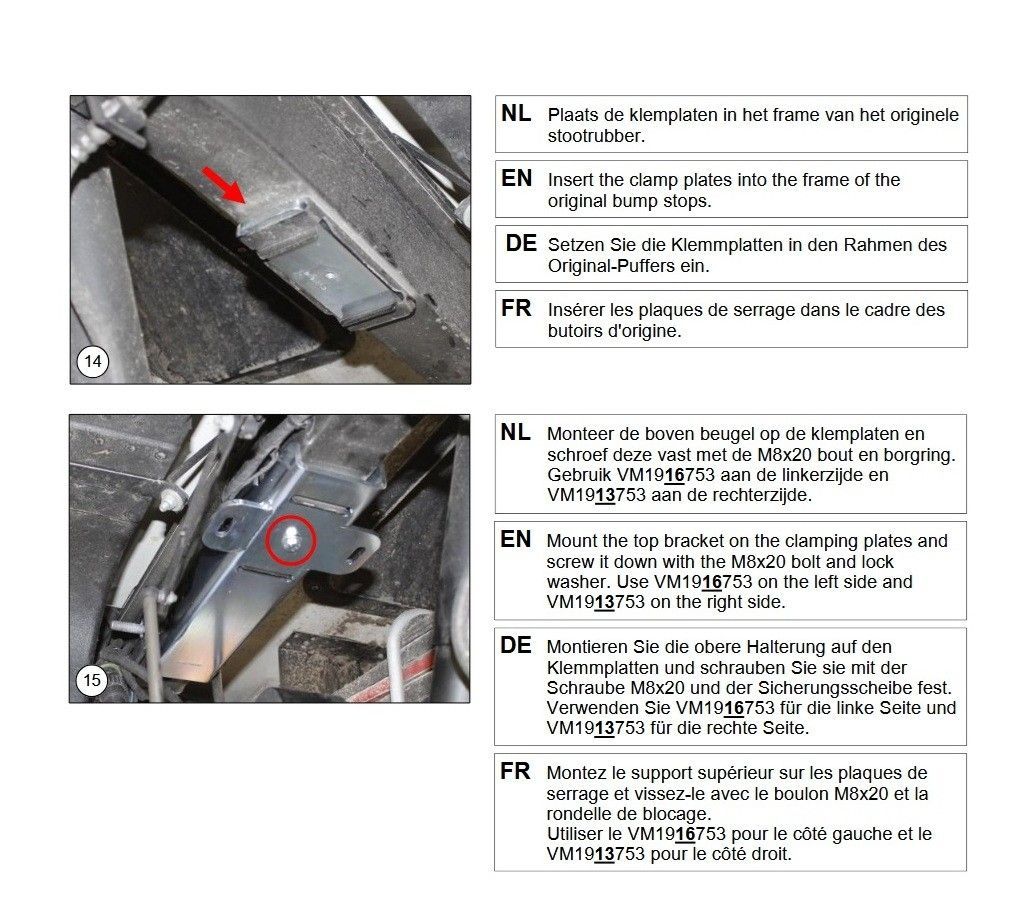 14

NL Plaats de klemplaten in het frame van het originele stootrubber.

EN Insert the clamp plates into the frame of the original bump stops.

DE Setzen Sie die Klemmplatten in den Rahmen des Original-Puffers ein.

FR Insérer les plaques de serrage dans le cadre des butoirs d'origine.

15

NL Monteer de boven beugel op de klemplaten en schroef deze vast met de M8x20 bout en borgring. Gebruik VM1916753 aan de linkerzijde en VM1913753 aan de rechterzijde.

EN Mount the top bracket on the clamping plates and screw it down with the M8x20 bolt and lock washer. Use VM1916753 on the left side and VM1913753 on the right side.

DE Montieren Sie die obere Halterung auf den Klemmplatten und schrauben Sie sie mit der Schraube M8x20 und der Sicherungsscheibe fest. Verwenden Sie VM1916753 für die linke Seite und VM1913753 für die rechte Seite.

FR Montez le support supérieur sur les plaques de serrage et vissez-le avec le boulon M8x20 et la rondelle de blocage.
Utiliser le VM1916753 pour le côté gauche et le VM1913753 pour le côté droit.