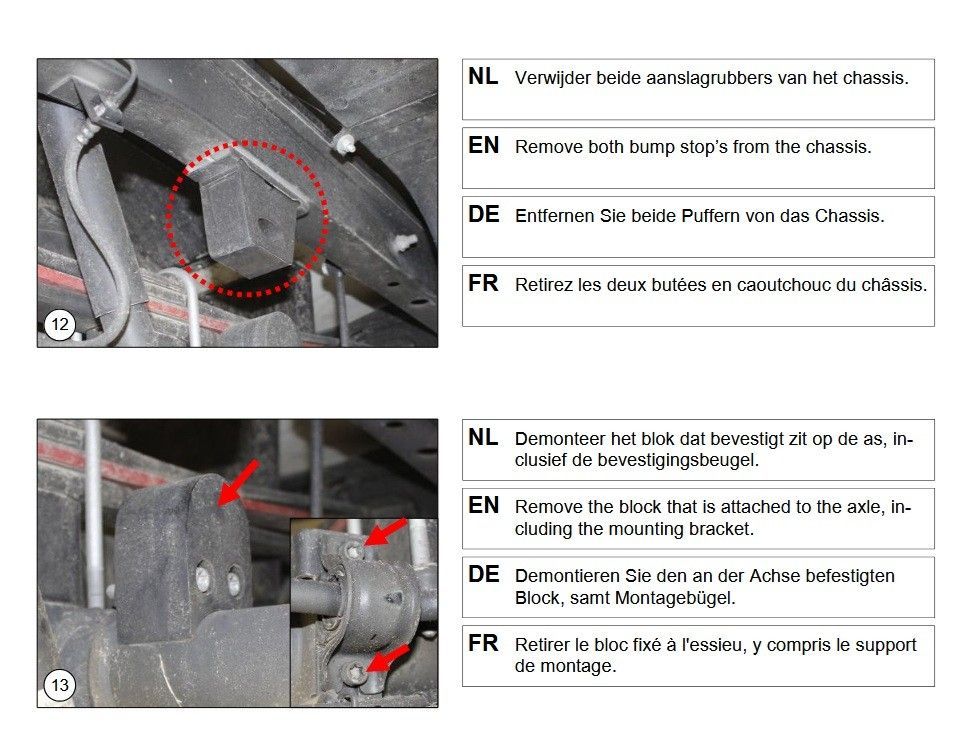 12

NL Verwijder beide aanslagrubbers van het chassis.

EN Remove both bump stop's from the chassis.

DE Entfernen Sie beide Puffern von das Chassis.

FR Retirez les deux butées en caoutchouc du châssis.

13

NL Demonteer het blok dat bevestigt zit op de as, inclusief de bevestigingsbeugel.

EN Remove the block that is attached to the axle, including the mounting bracket.

DE Demontieren Sie den an der Achse befestigten Block, samt Montagebügel.

FR Retirer le bloc fixé à l'essieu, y compris le support de montage.