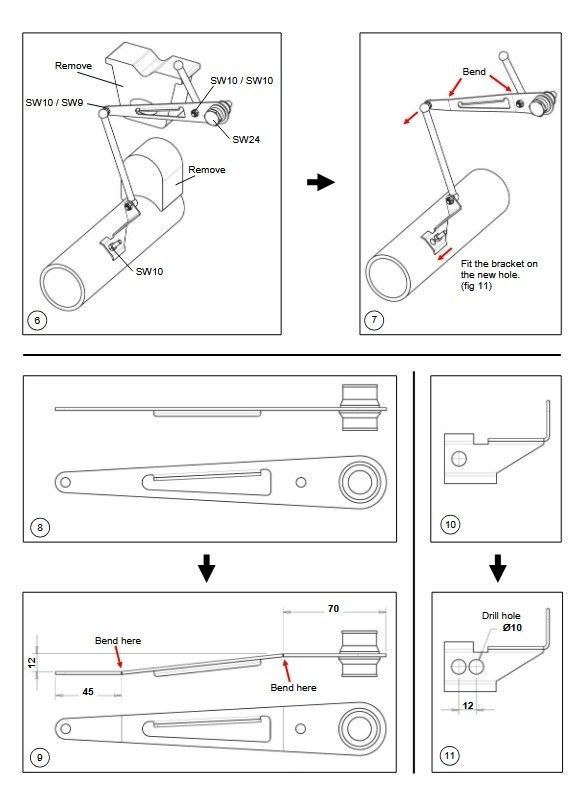 Remove
SW10 / SW10
SW10 / SW9
SW24
Remove
SW10
6

Bend
Fit the bracket on the new hole. (fig 11)
7

8

10

70
Bend here
12
45
Bend here
9

Drill hole
Ø10
12
11