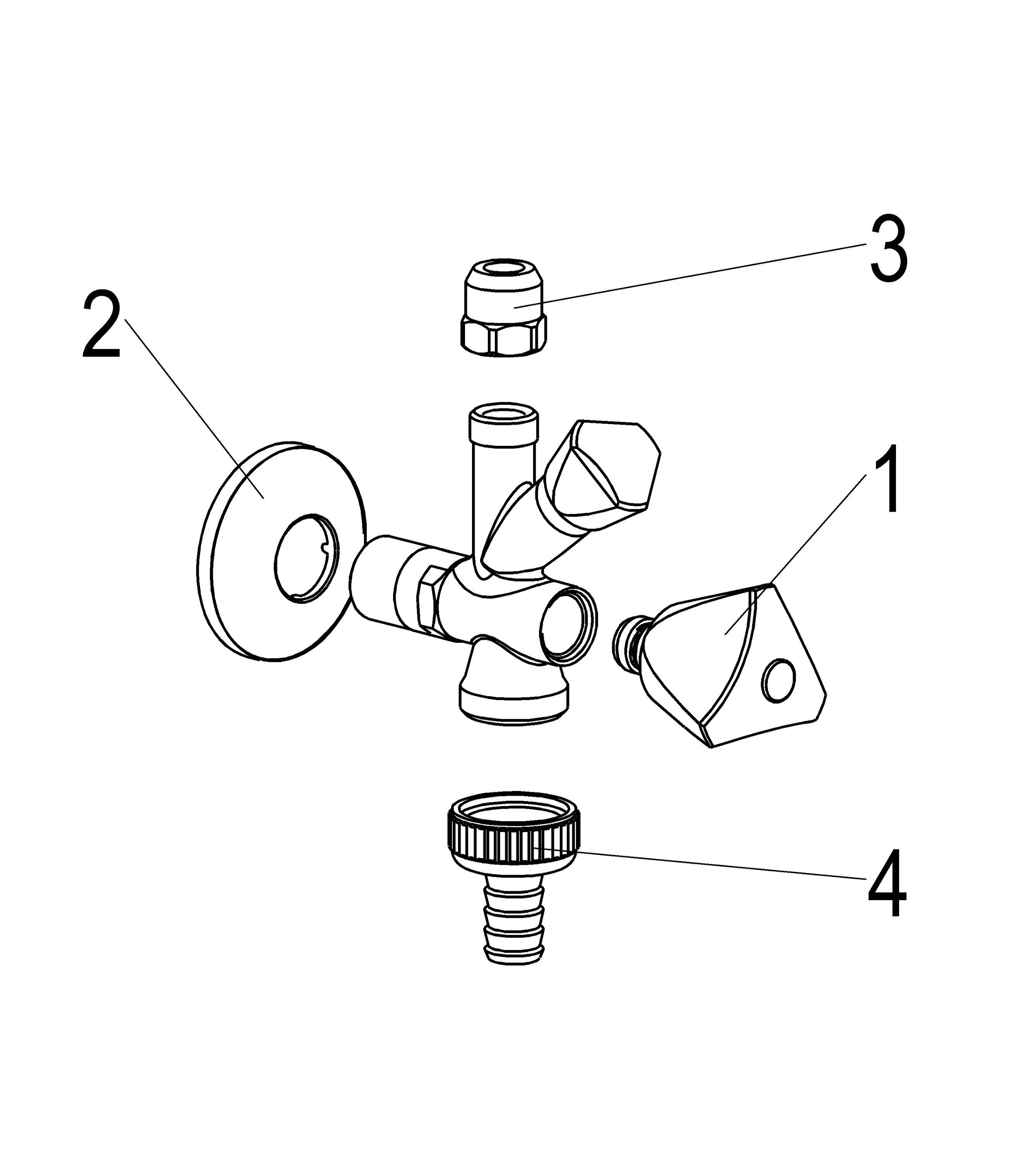 3
2
1
4