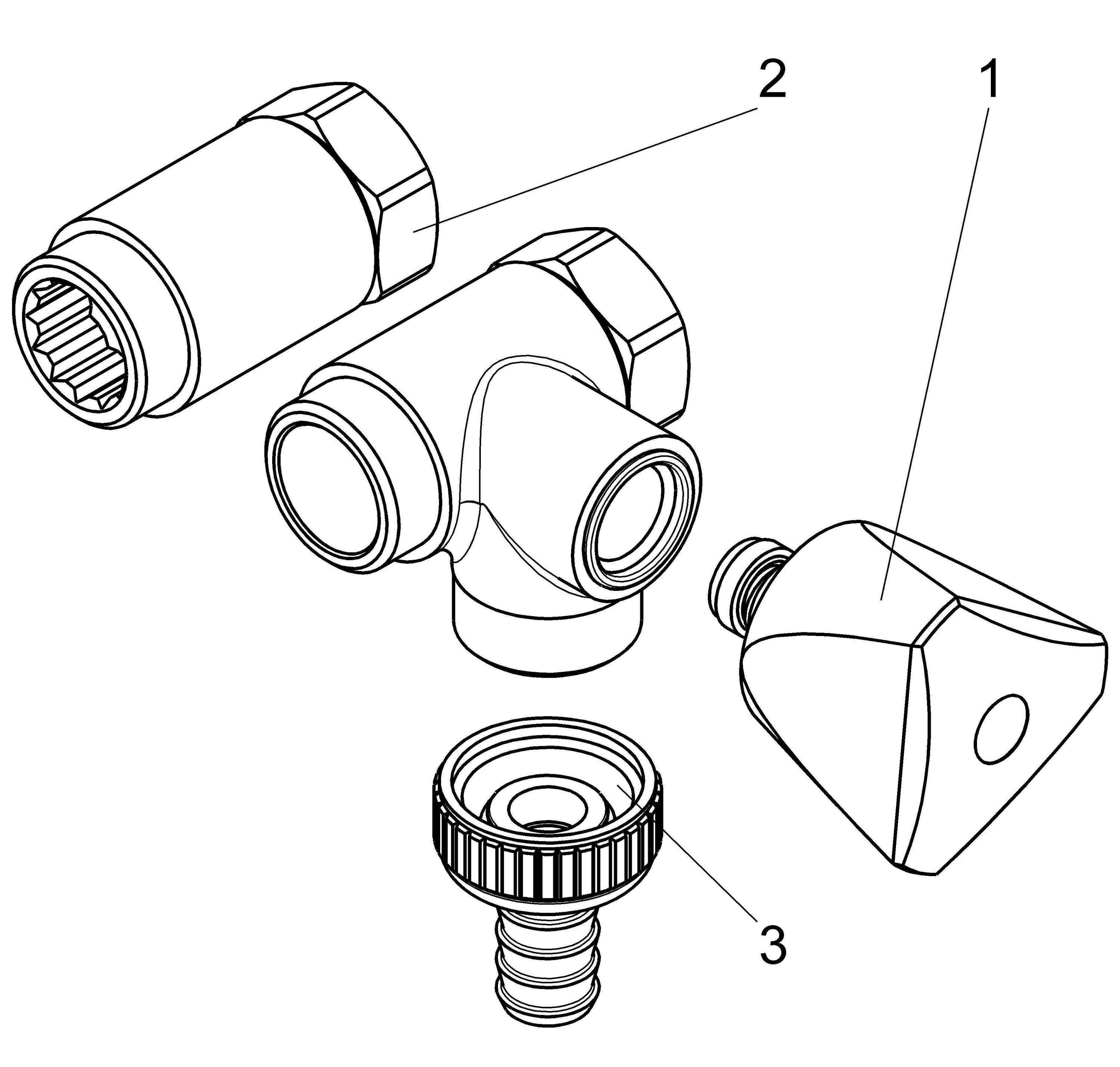 2
1
3