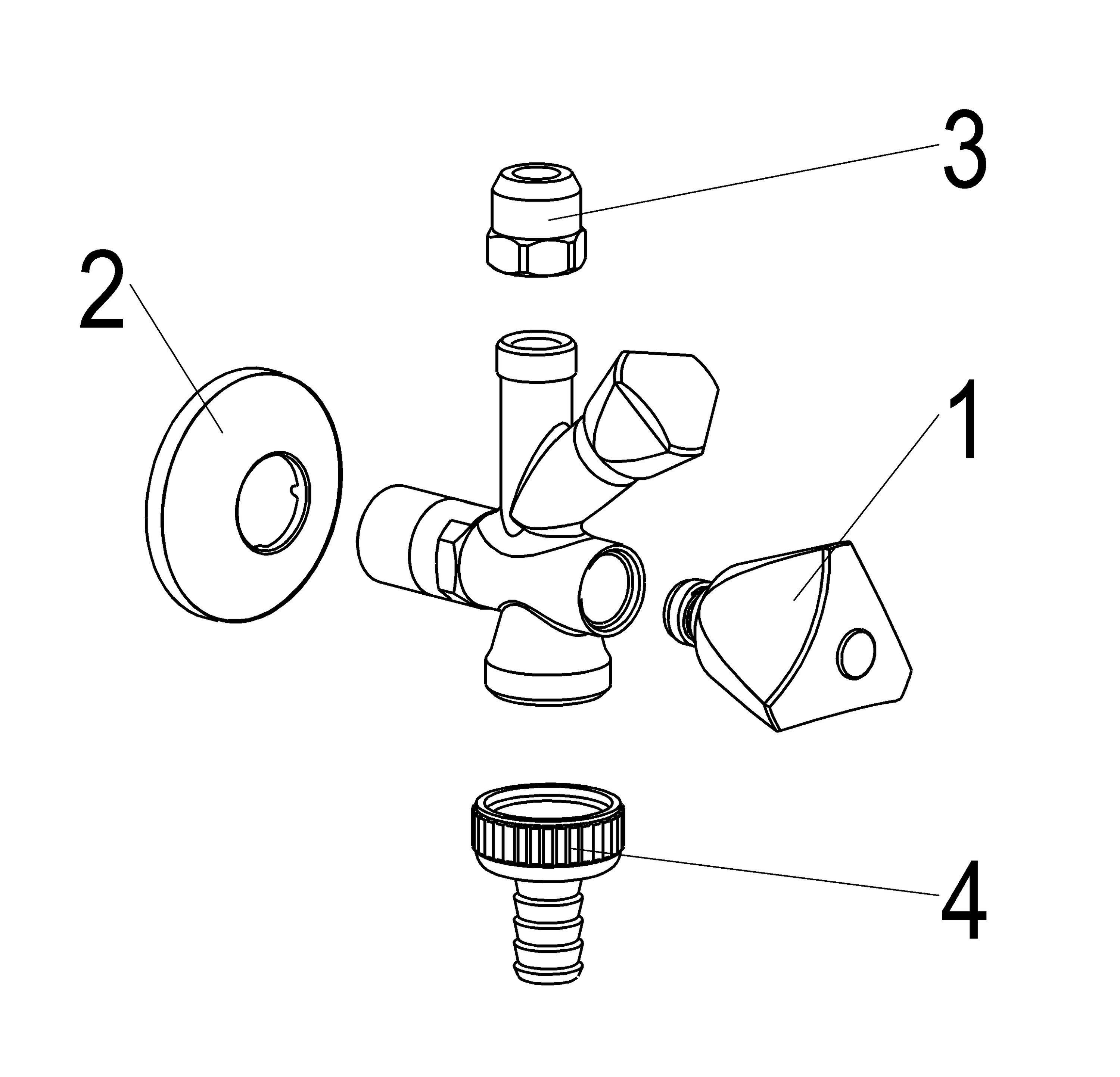 3

2

1

4