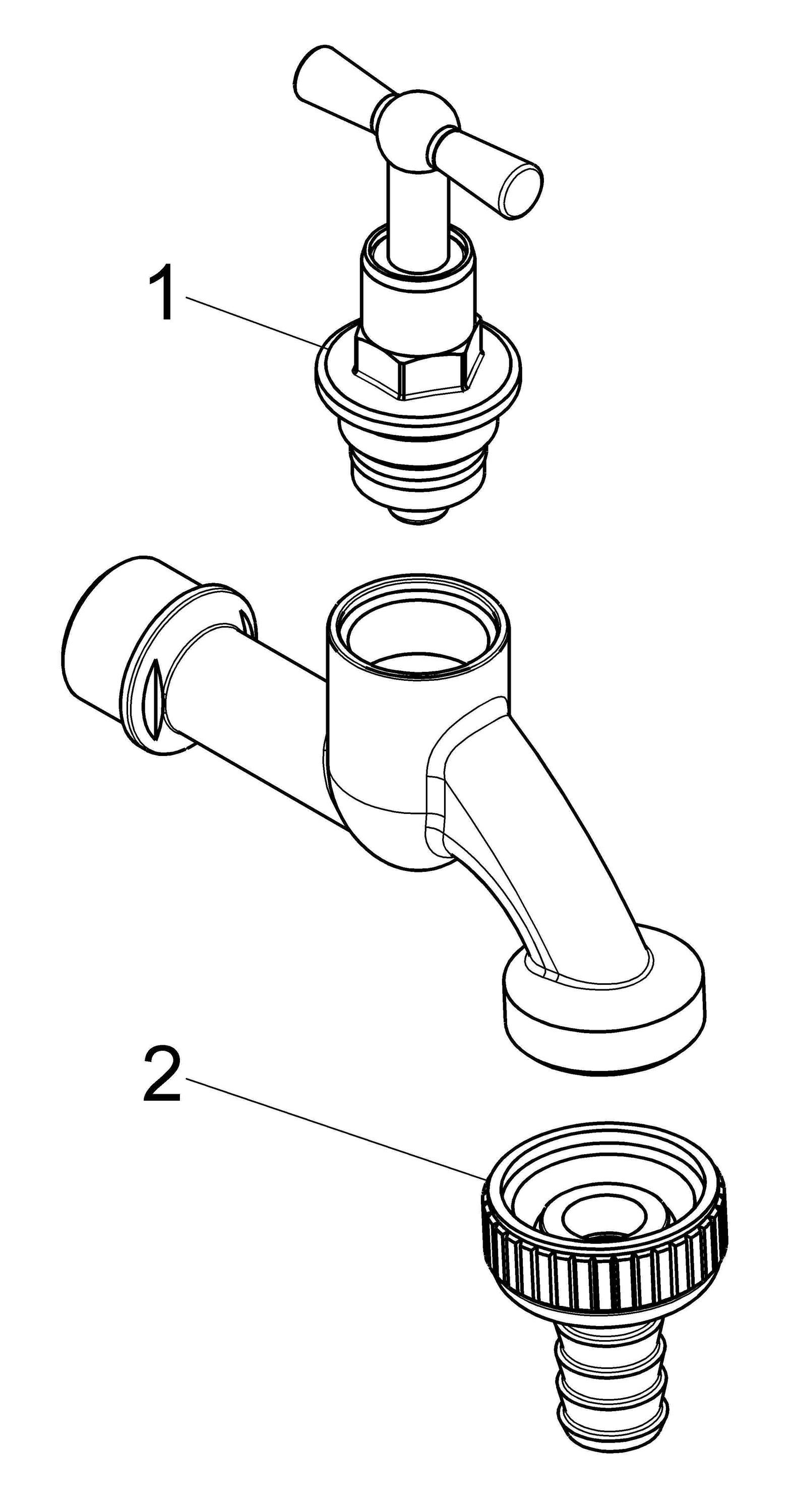 1

2