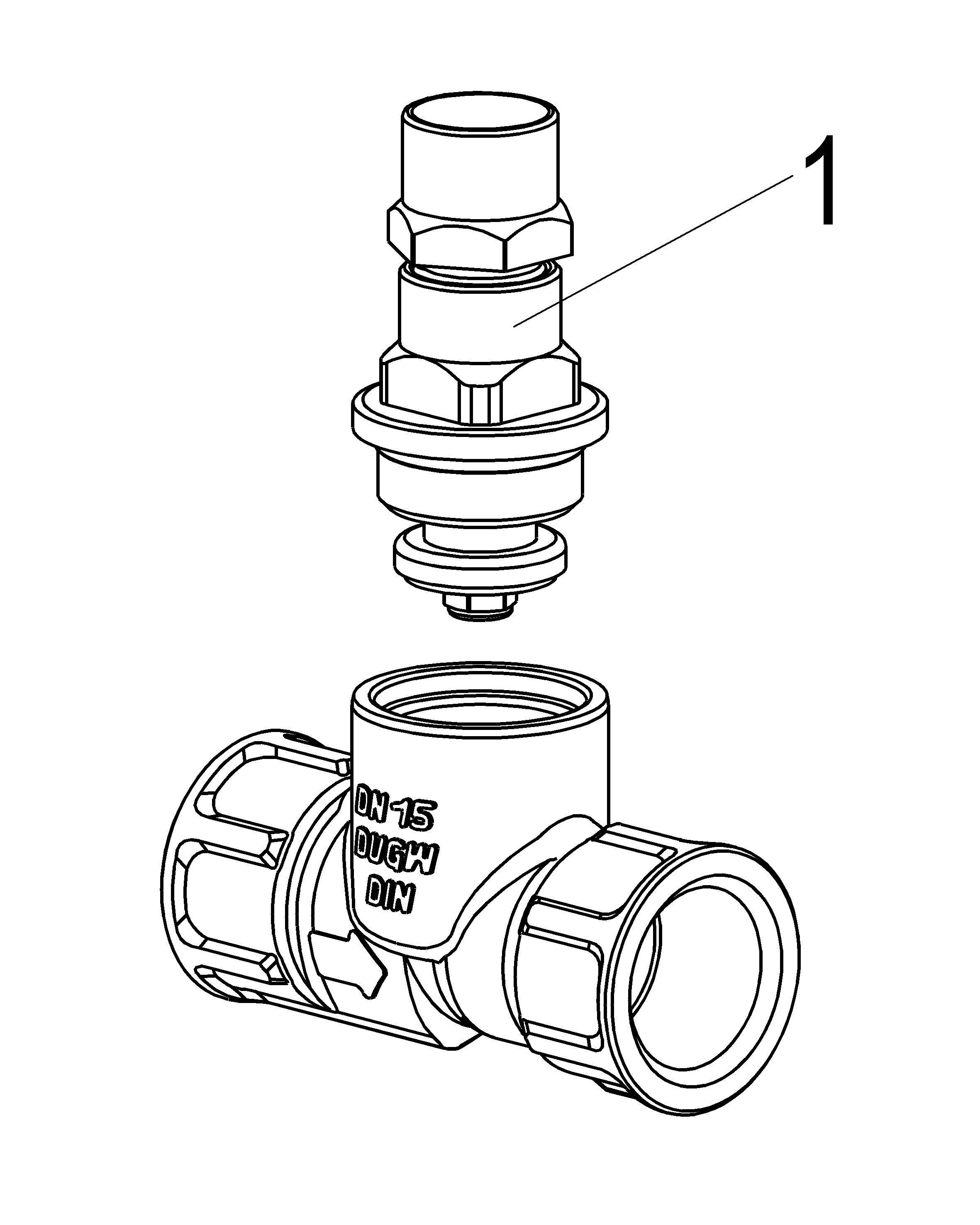 1

DN 15
DVGW
DIN